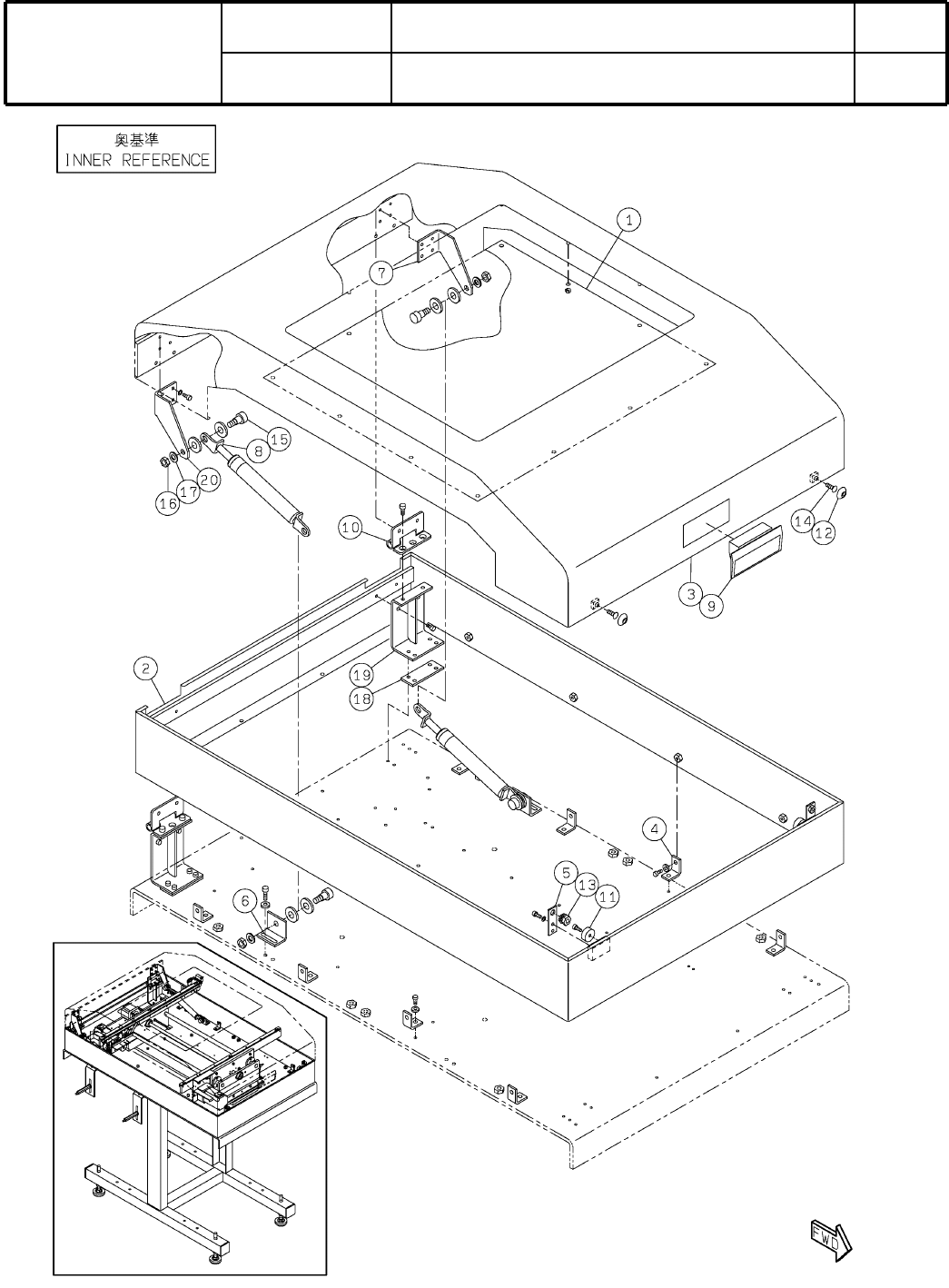 奥基準
INNER REFERENCE

1
7
15
8
20
17
16
10
14
12
3
9
2
19
18
4
5
13
11
6

FWD