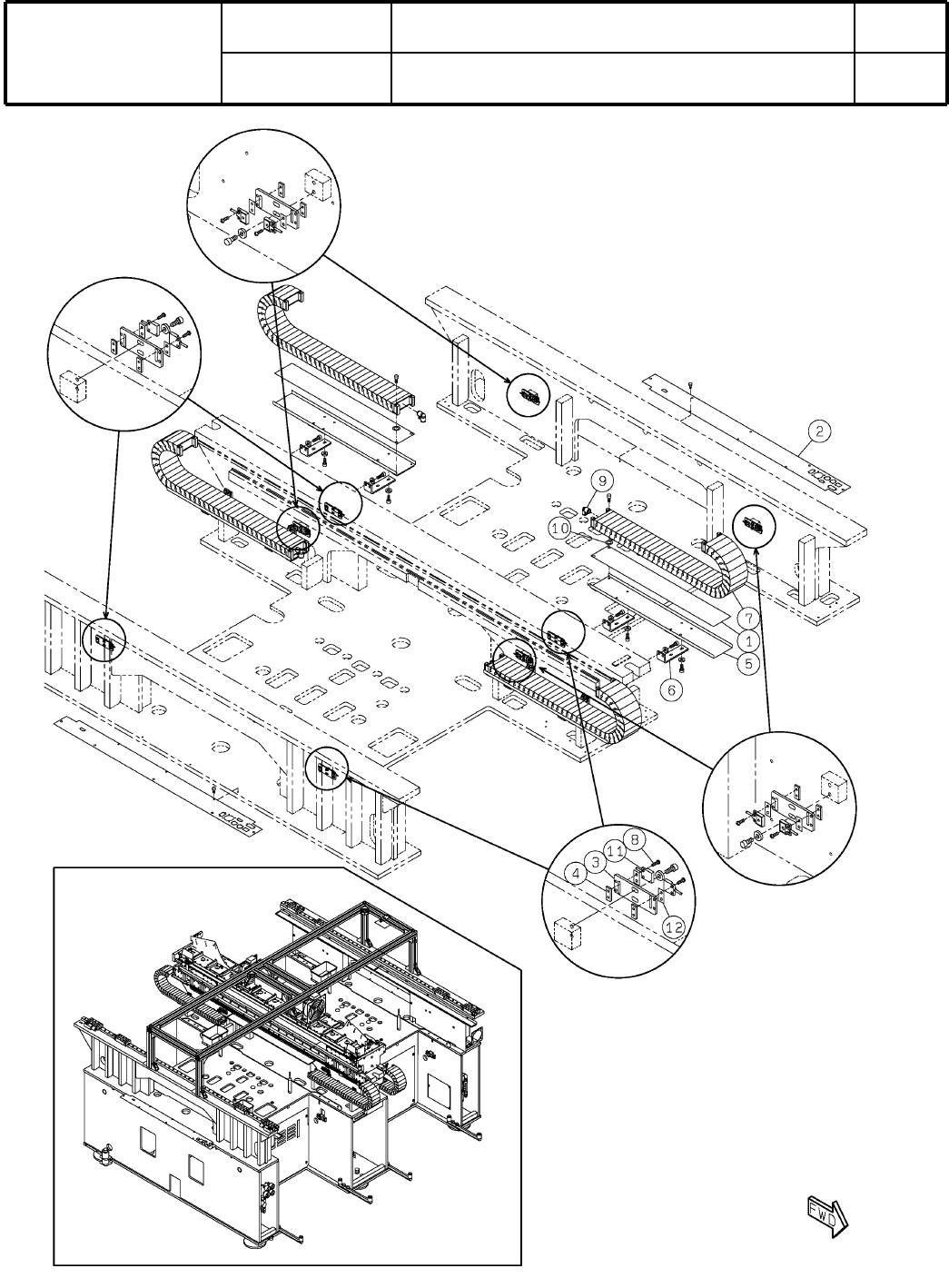 2
9
10
7
1
5
6
8
11
3
4
12
FWD