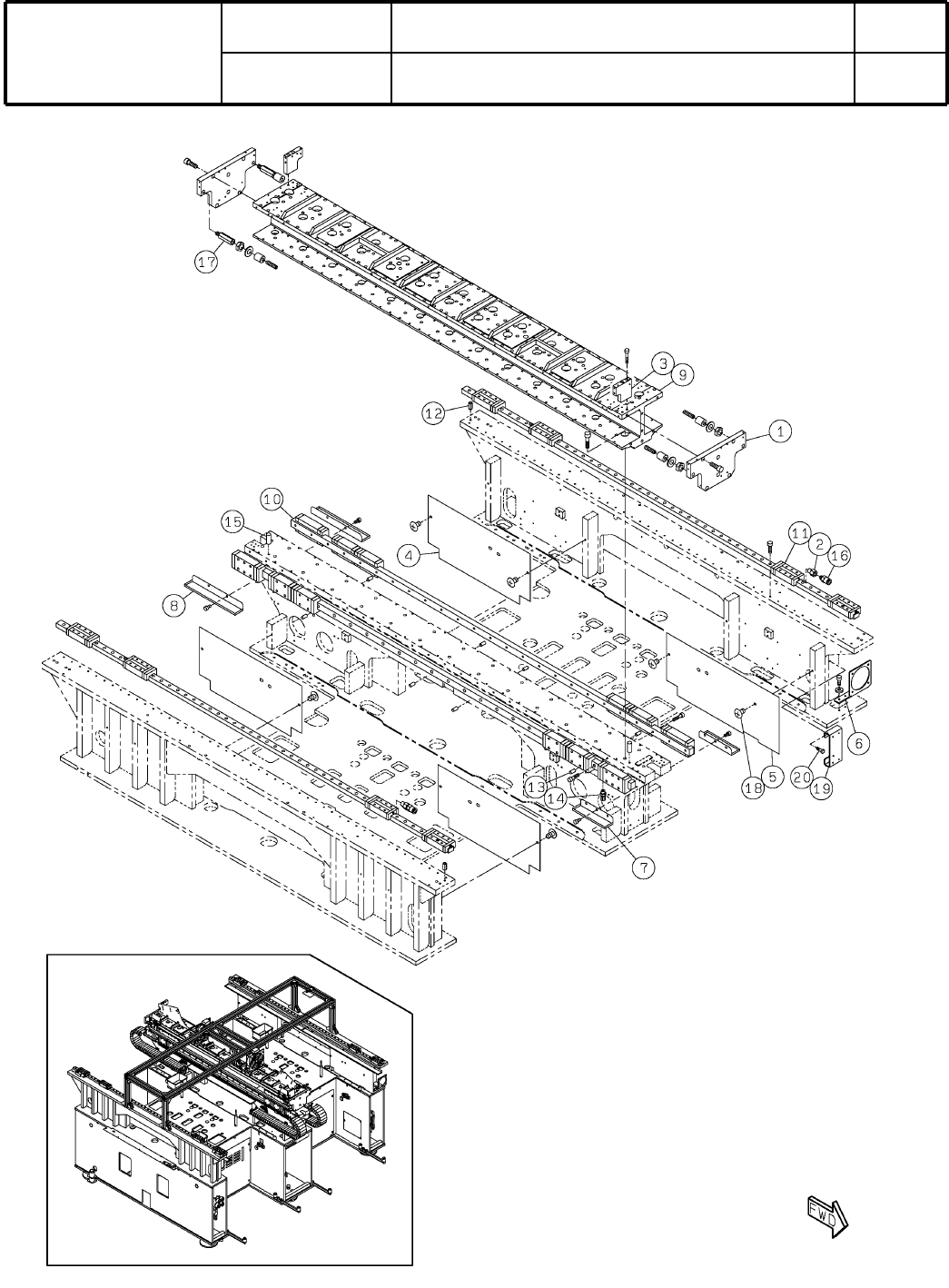 17

3
9
12
1
10
15
4
11
2
16
8
6
18
5
20
19
13
14
7

FWD