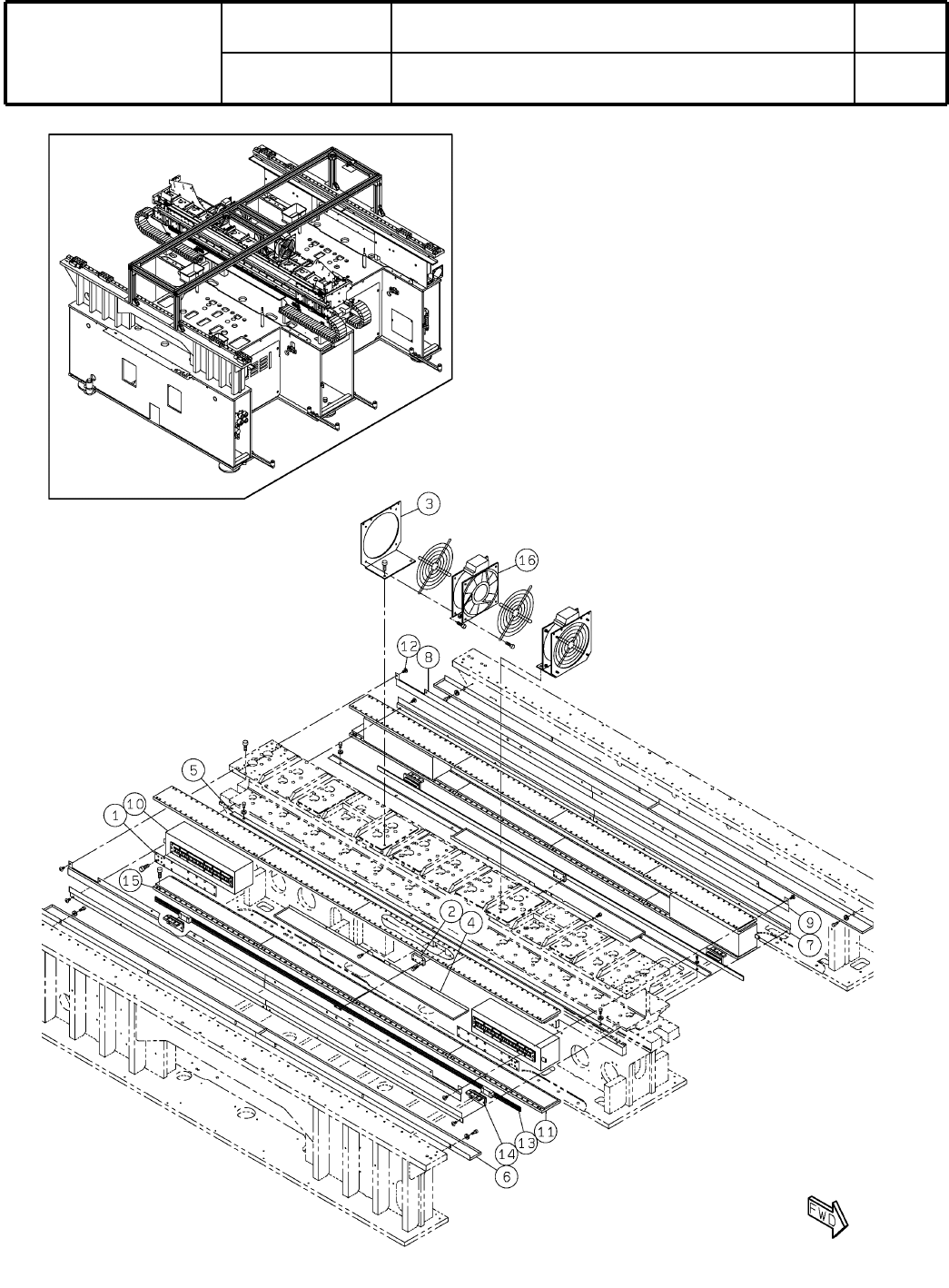 3
16
12
8
5
10
1
15
2
4
9
7
11
13
14
6
FWD