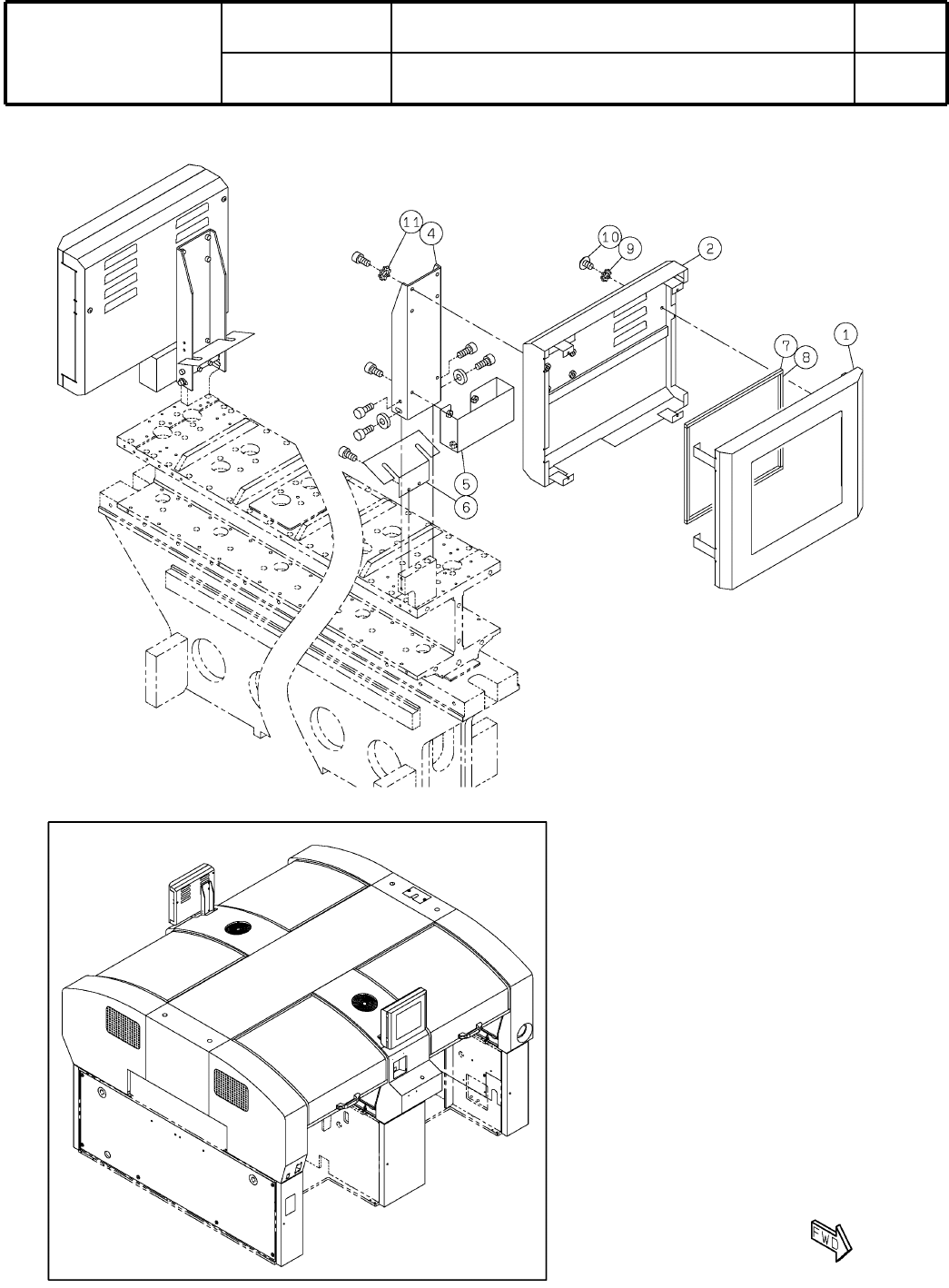 11
4
10
9
2
7
8
1
5
6
FWD