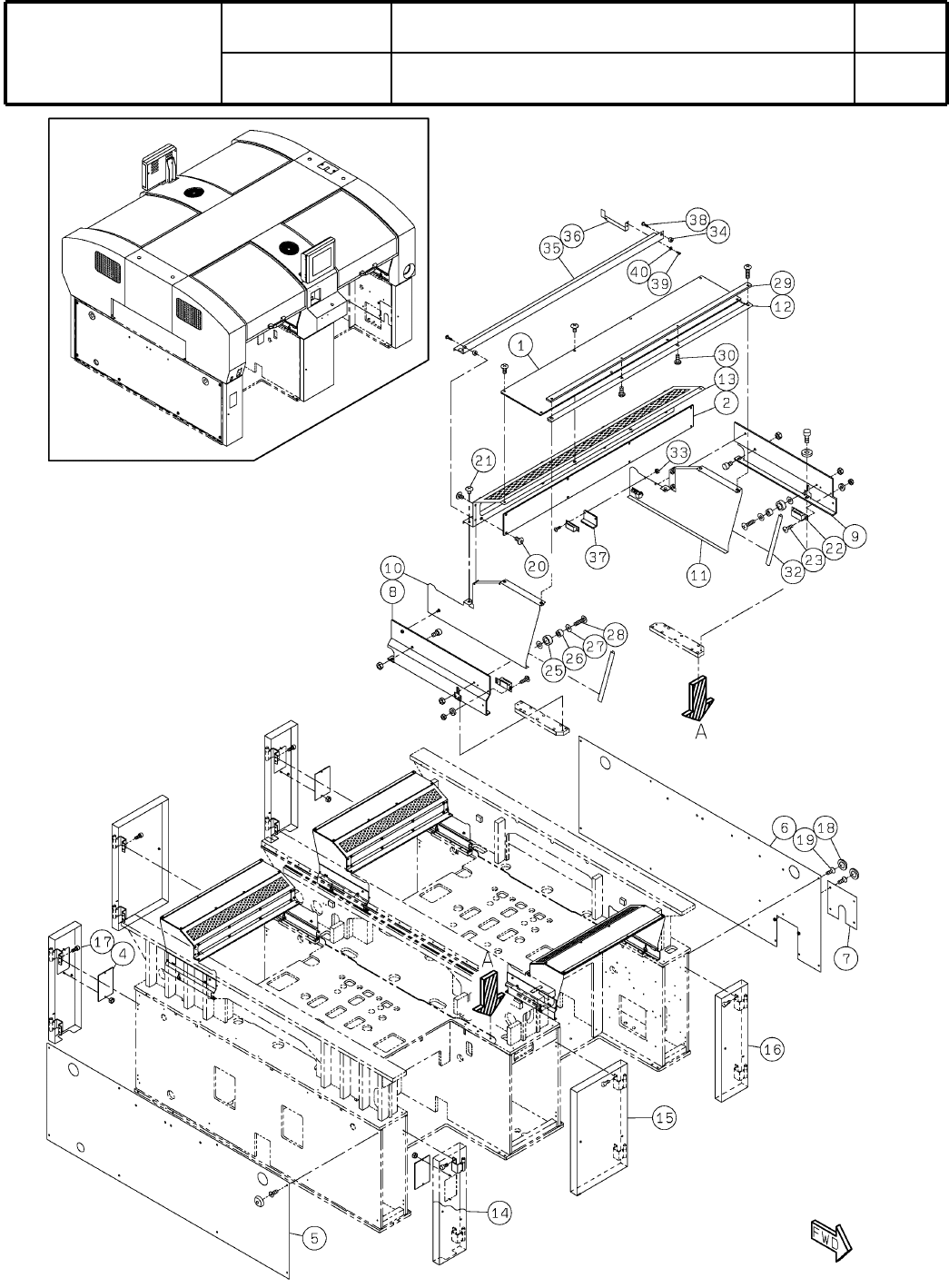 38
36
34
35
40
39
29
12
1
30
13
2
33
21
9
22
23
32
20
37
11
10
8
28
27
26
25
A
6
18
19
7
17
4
A
16
15
14
5
FWD