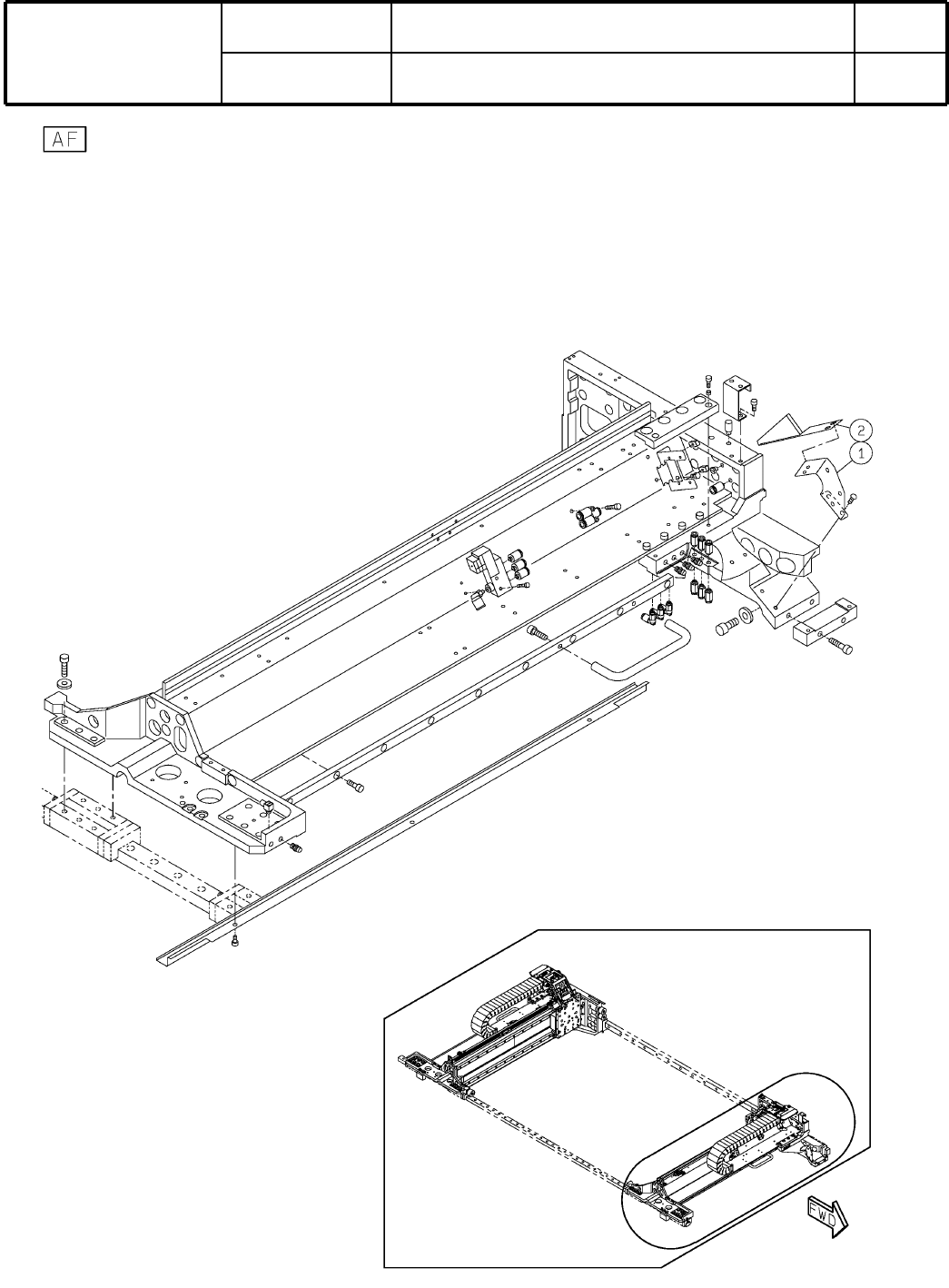 AF

2
1

FWD