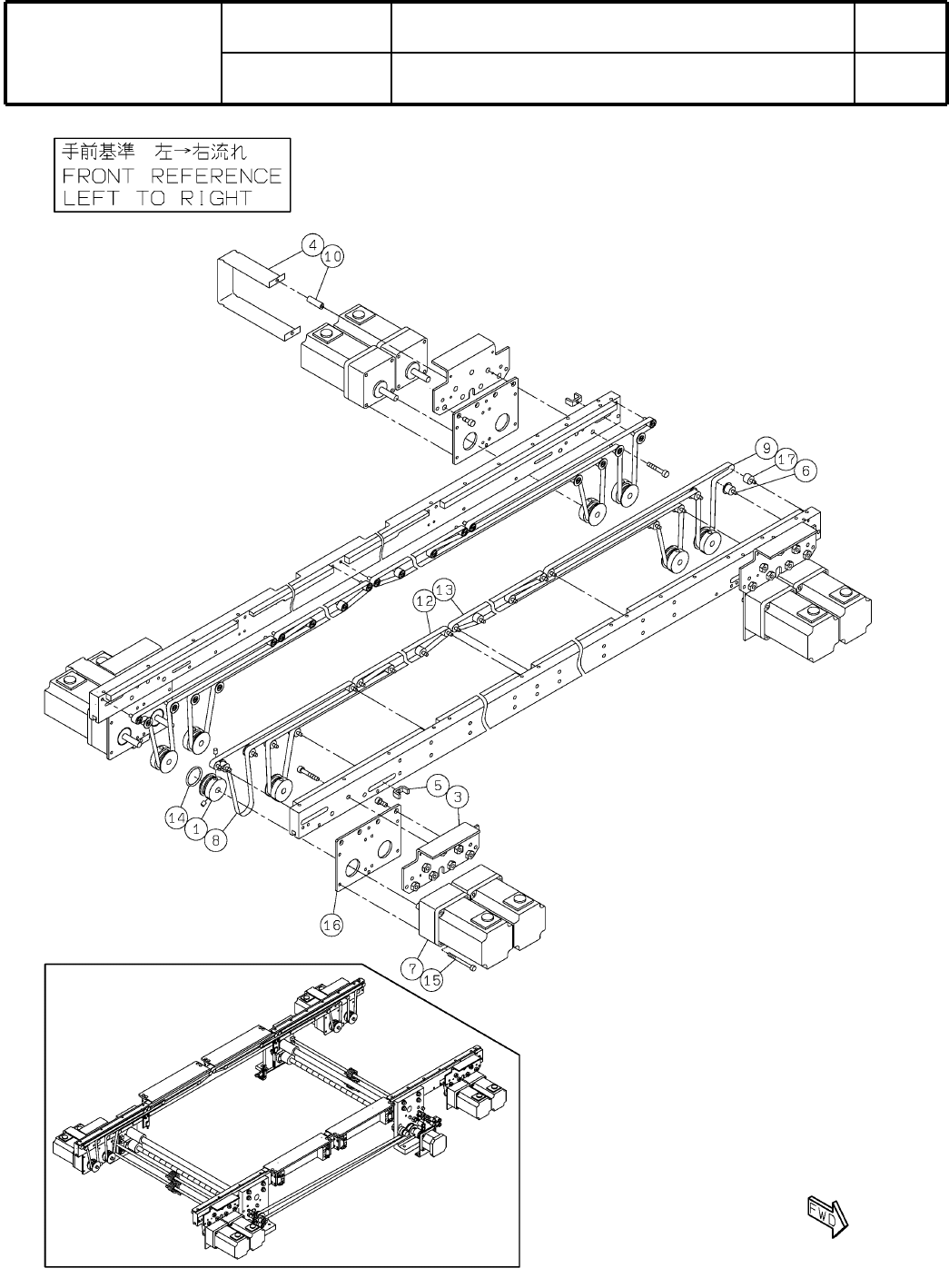 手前基準 左→右流れ
FRONT REFERENCE
LEFT TO RIGHT

4
10
9
17
6
12
13
5
3
14
1
8
16
7
15

FWD