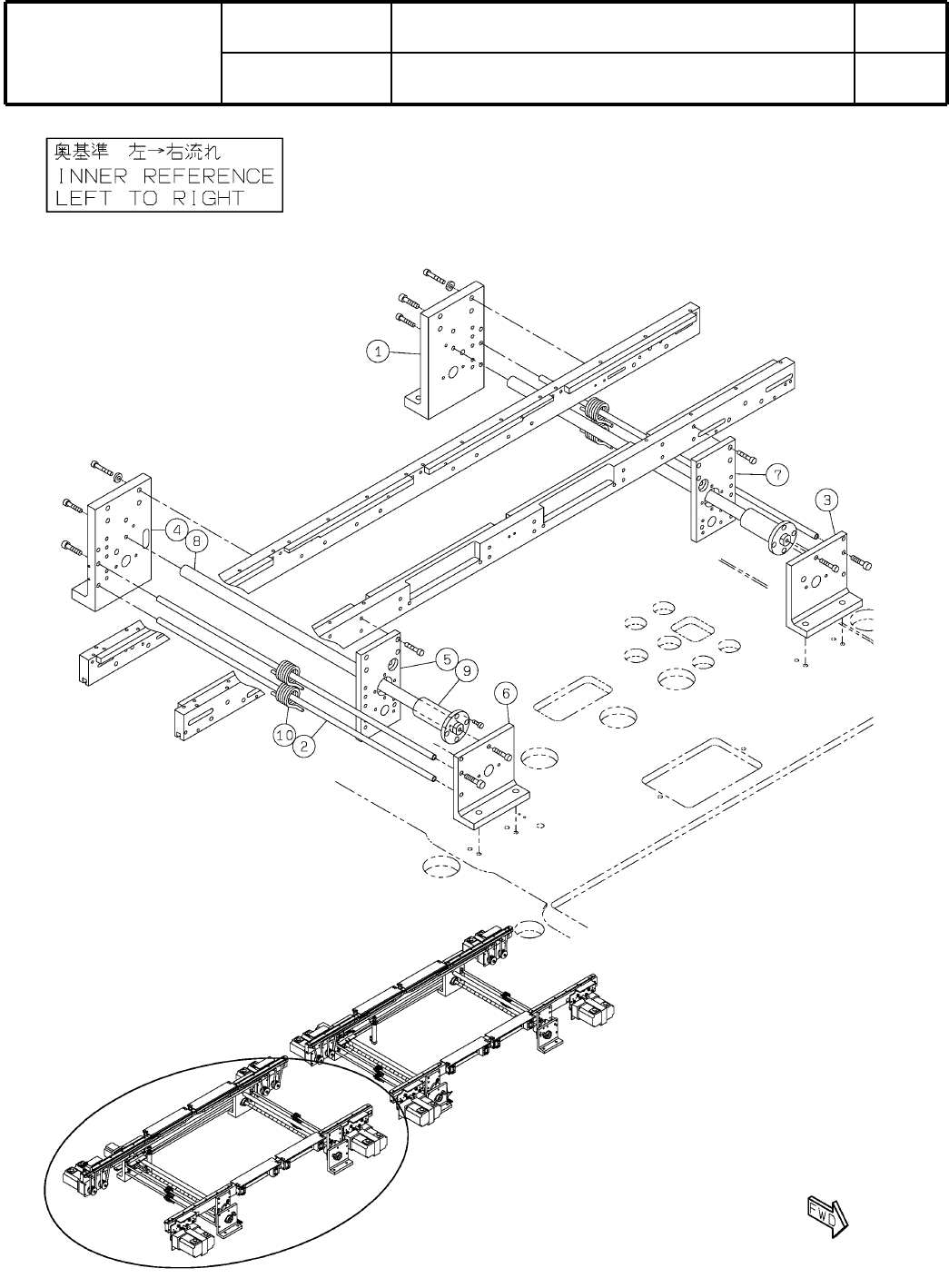 奥基準　左→右流れ
INNER REFERENCE
LEFT TO RIGHT

1
7
3
4
8
5
9
6
10
2

FWD