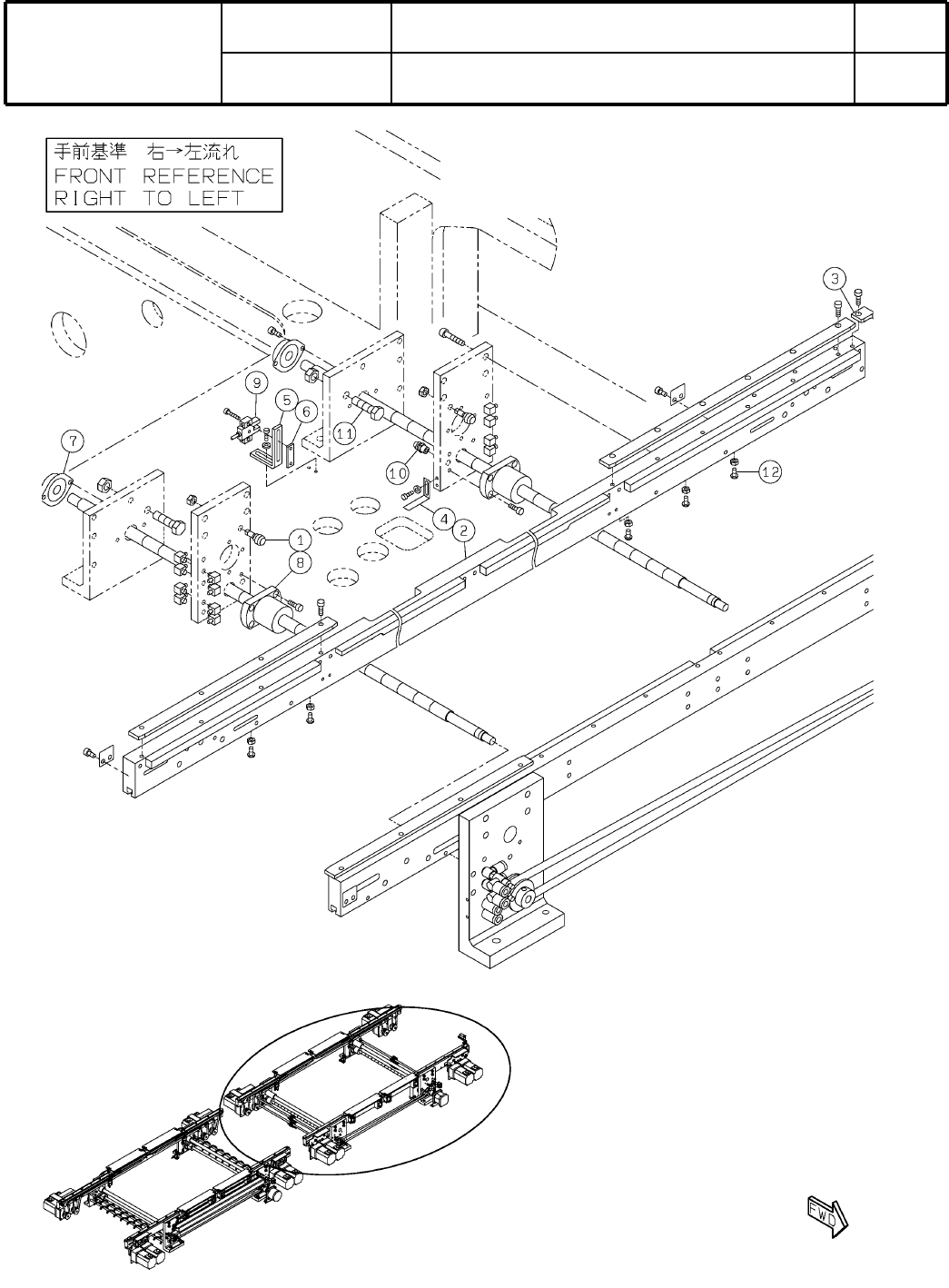 手前基準　右→左流れ
FRONT REFERENCE
RIGHT TO LEFT

3
9
5
6
11
7
10
12
4
2
1
8

FWD