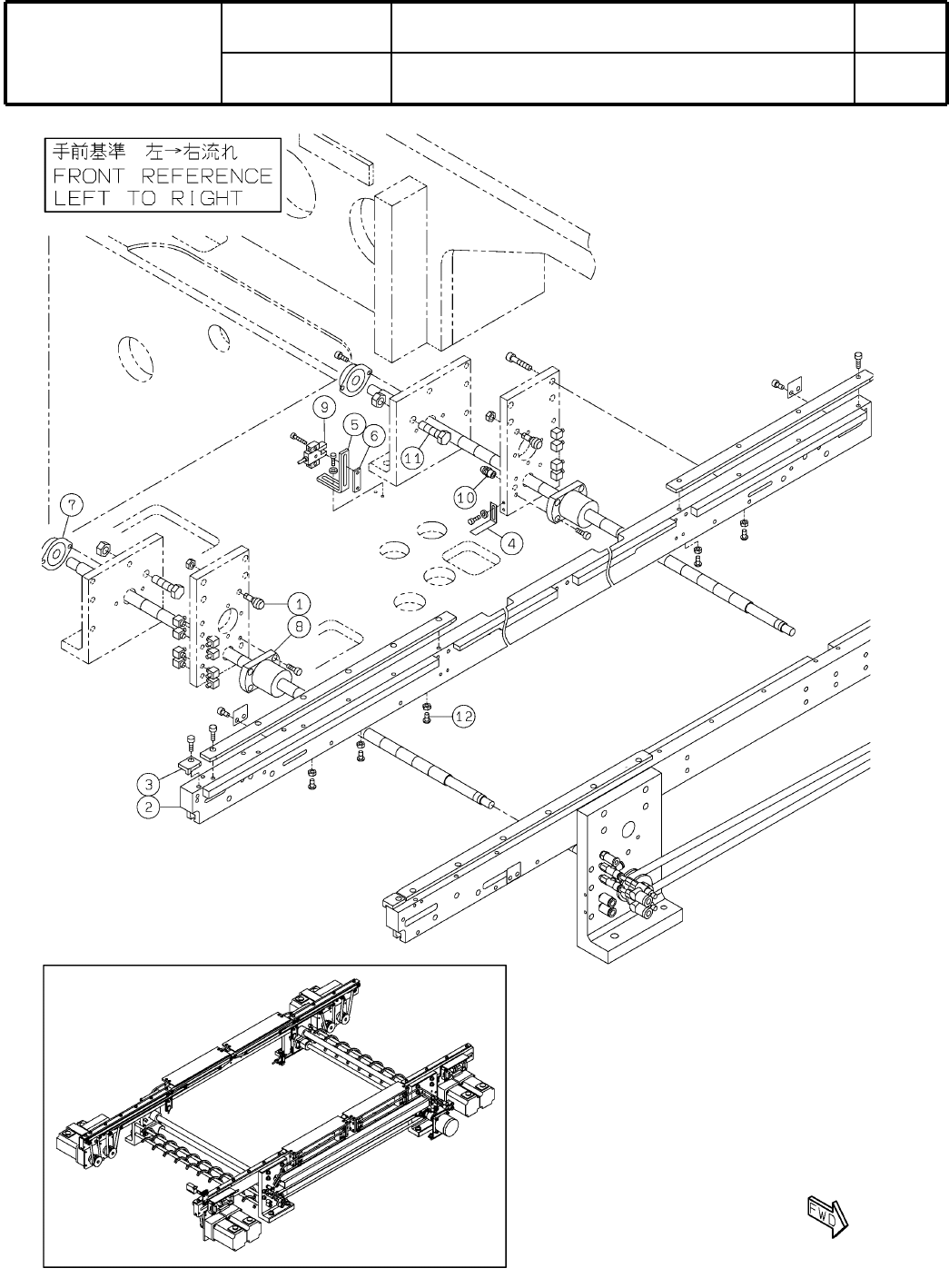 手前基準　左→右流れ
FRONT REFERENCE
LEFT TO RIGHT

9
5
6
11
10
4
7
1
8
12
3
2

FWD