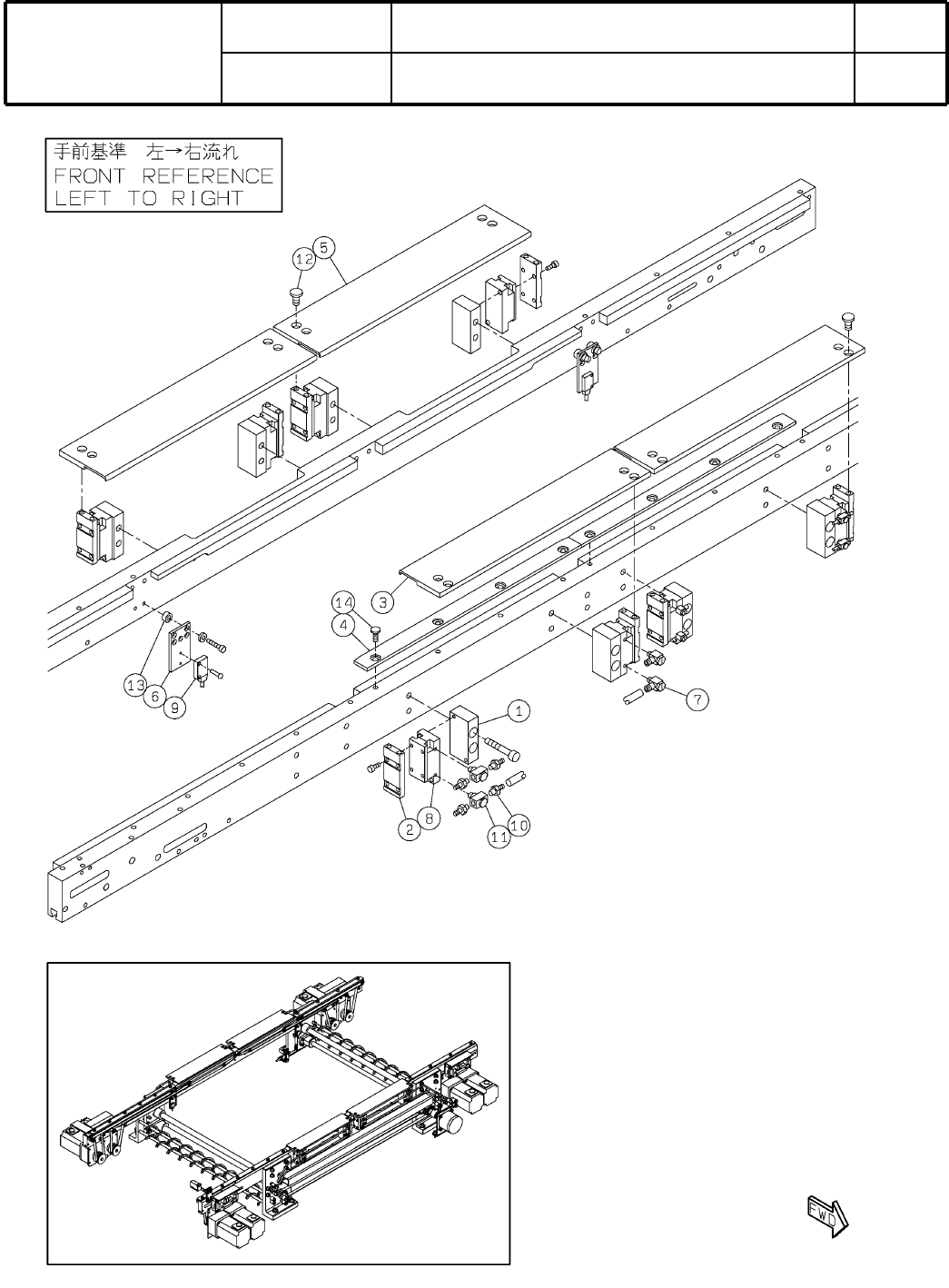 手前基準　左→右流れ
FRONT REFERENCE
LEFT TO RIGHT

12 5

14
4
3

13 6 9

1
7

2 8
11 10

FWD