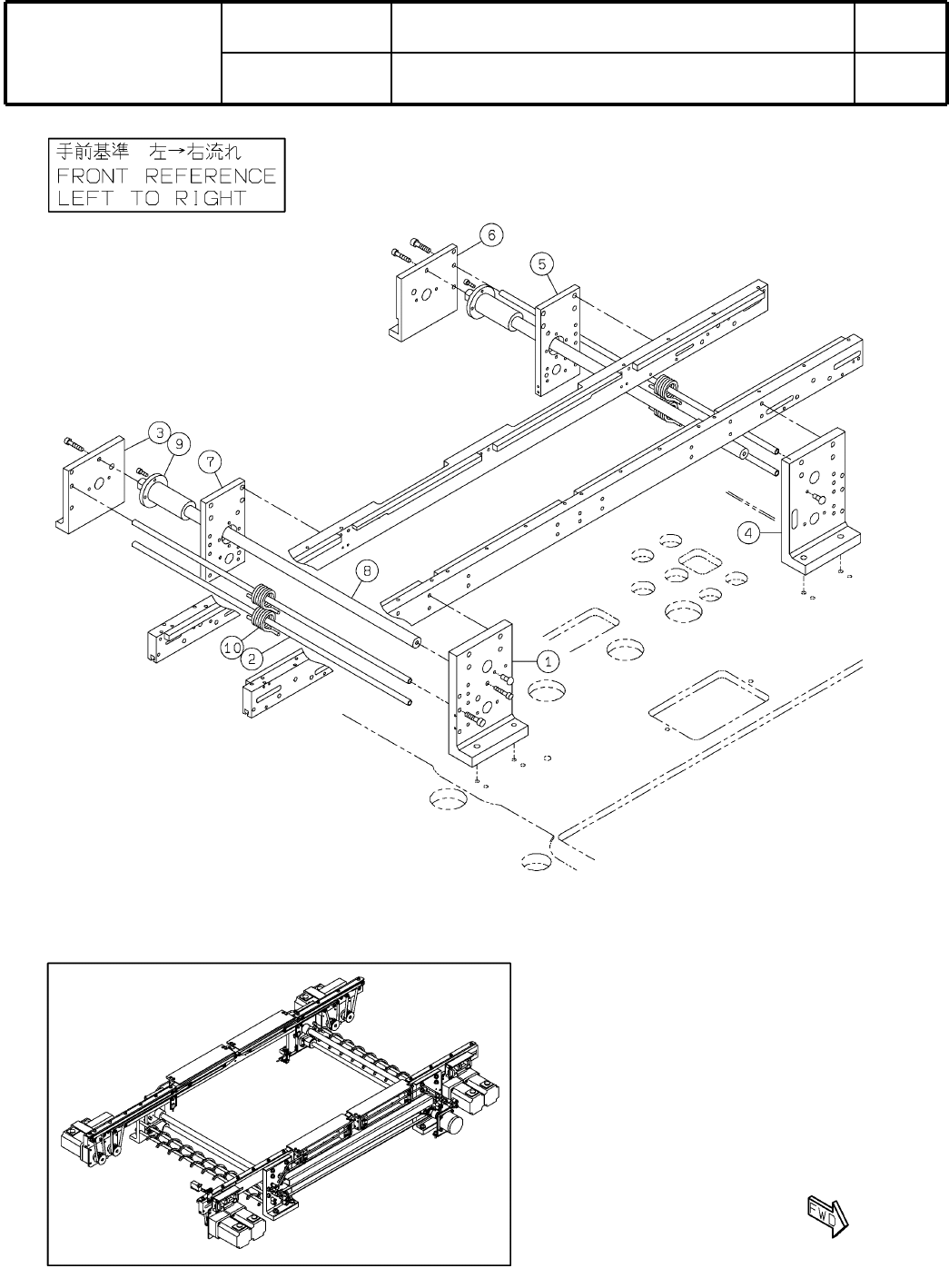 手前基準　左→右流れ
FRONT REFERENCE
LEFT TO RIGHT

6
5
3
9
7
4
8
1
10
2

FWD