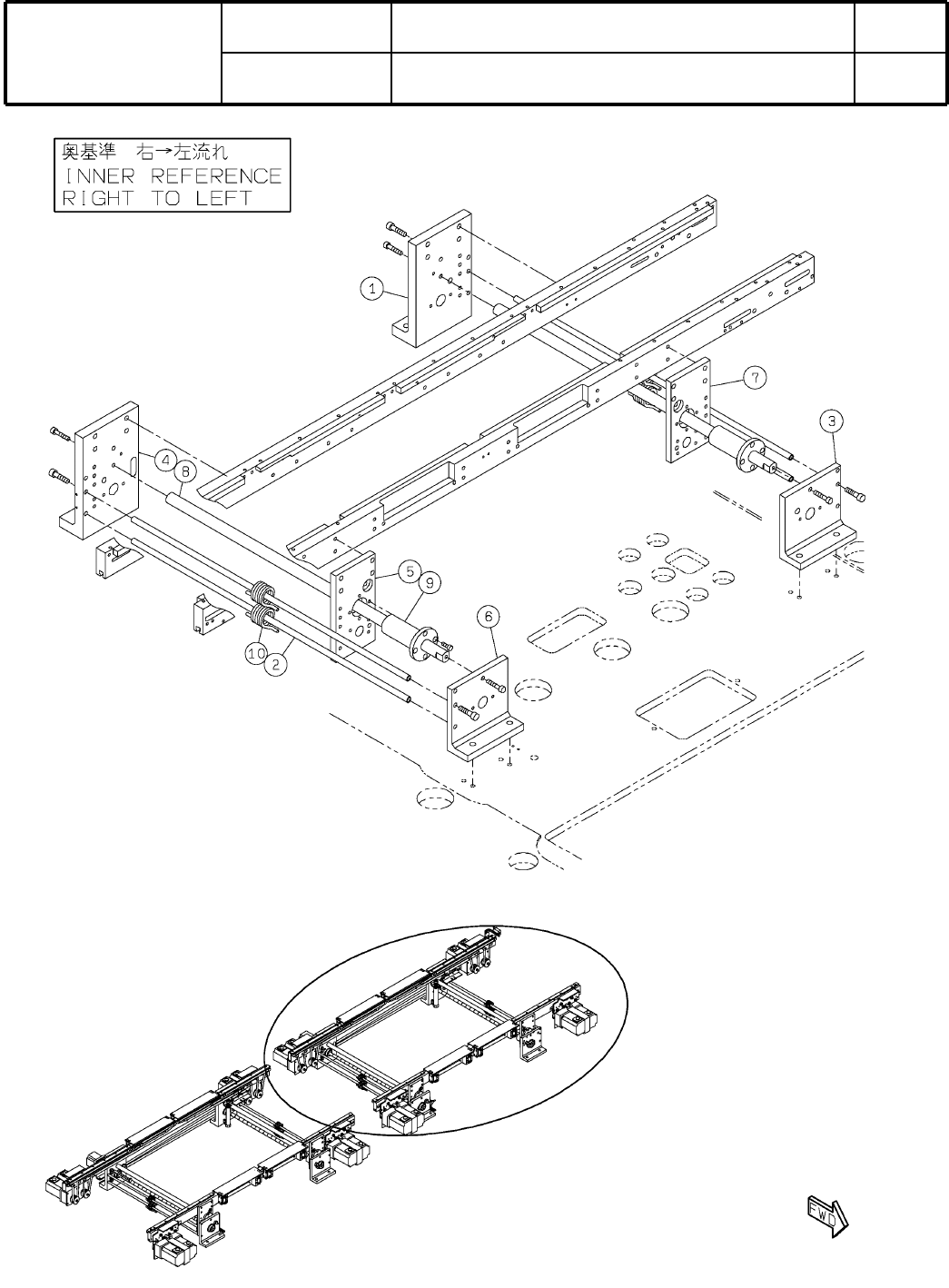 奥基準　右→左流れ
INNER REFERENCE
RIGHT TO LEFT

1
7
3
4
8
5
9
6
10
2

FWD