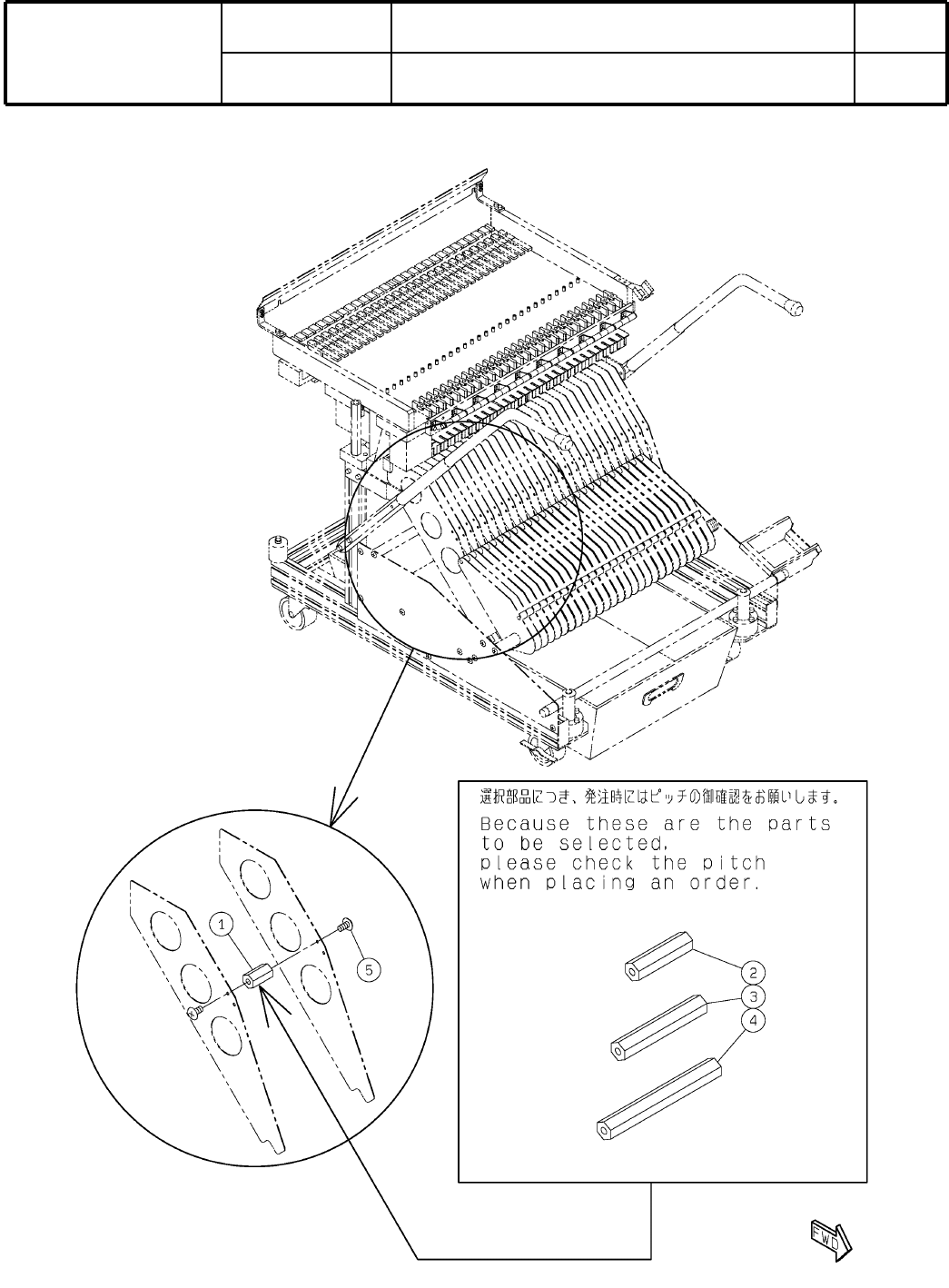 選択部品につき、発注時にはピッチの御確認をお願いします。
Because these are the parts to be selected, please check the pitch when placing an order.

1
5
2
3
4

FWD