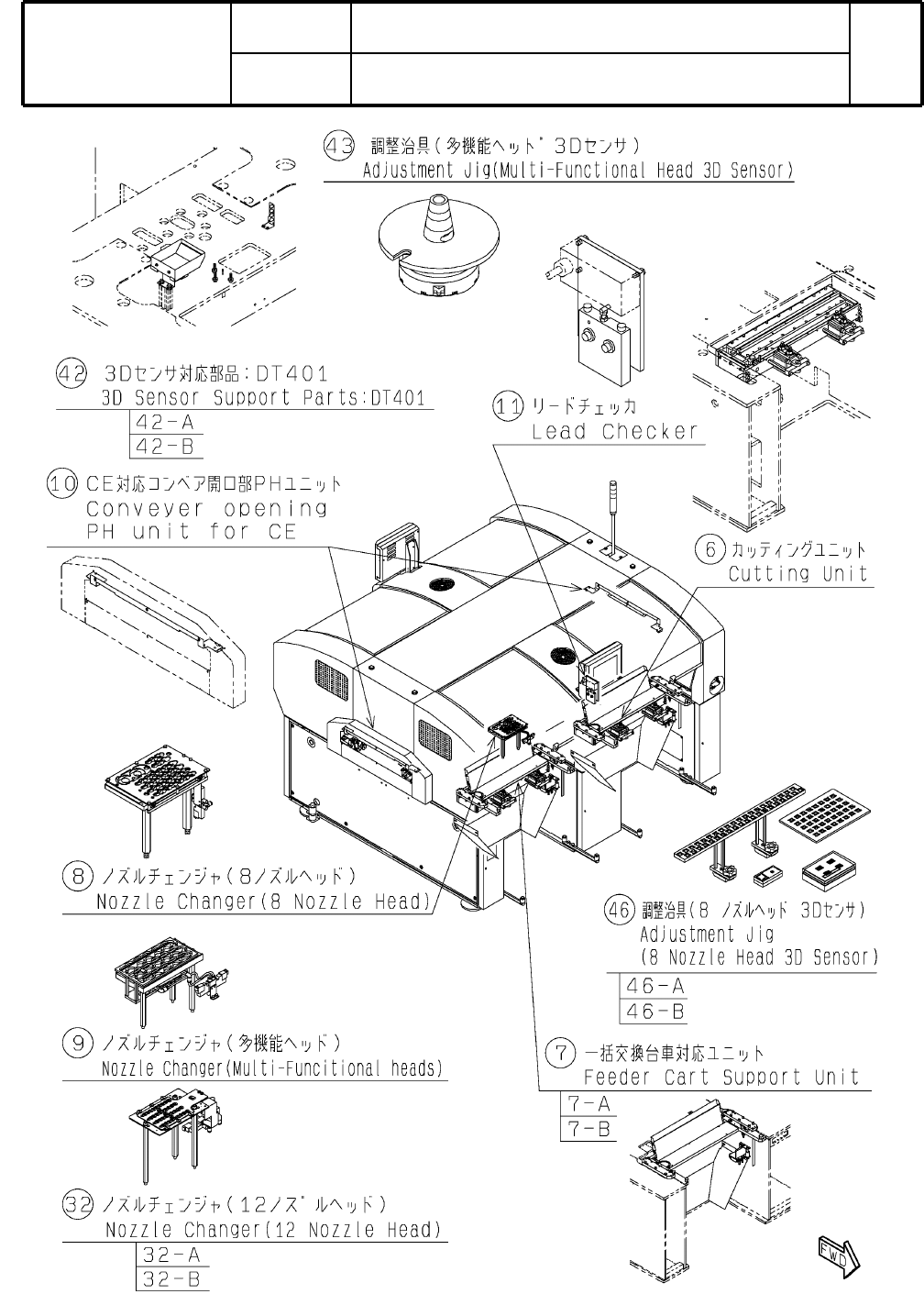 43 調整治具(多機能ヘッド 3Dセンサ)
Adjustment Jig(Multi-Functional Head 3D Sensor)

42 3Dセンサ対応部品:DT401
3D Sensor Support Parts:DT401
42-A
42-B

11 リードチェッカ
Lead Checker

10 CE対応コンベア開口部PHユニット
Conveyer opening
PH unit for CE

6 カッティングユニット
Cutting Unit

8 ノズルチェンジャ(8ノズルヘッド)
Nozzle Changer(8 Nozzle Head)

46 調整治具(8 ノズルヘッド 3Dセンサ)
Adjustment Jig
(8 Nozzle Head 3D Sensor)
46-A
46-B

9 ノズルチェンジャ(多機能ヘッド)
Nozzle Changer(Multi-Funcitional heads)

7 一括交換台車対応ユニット
Feeder Cart Support Unit
7-A
7-B

32 ノズルチェンジャ(12ノズルヘッド)
Nozzle Changer(12 Nozzle Head)
32-A
32-B

FWD