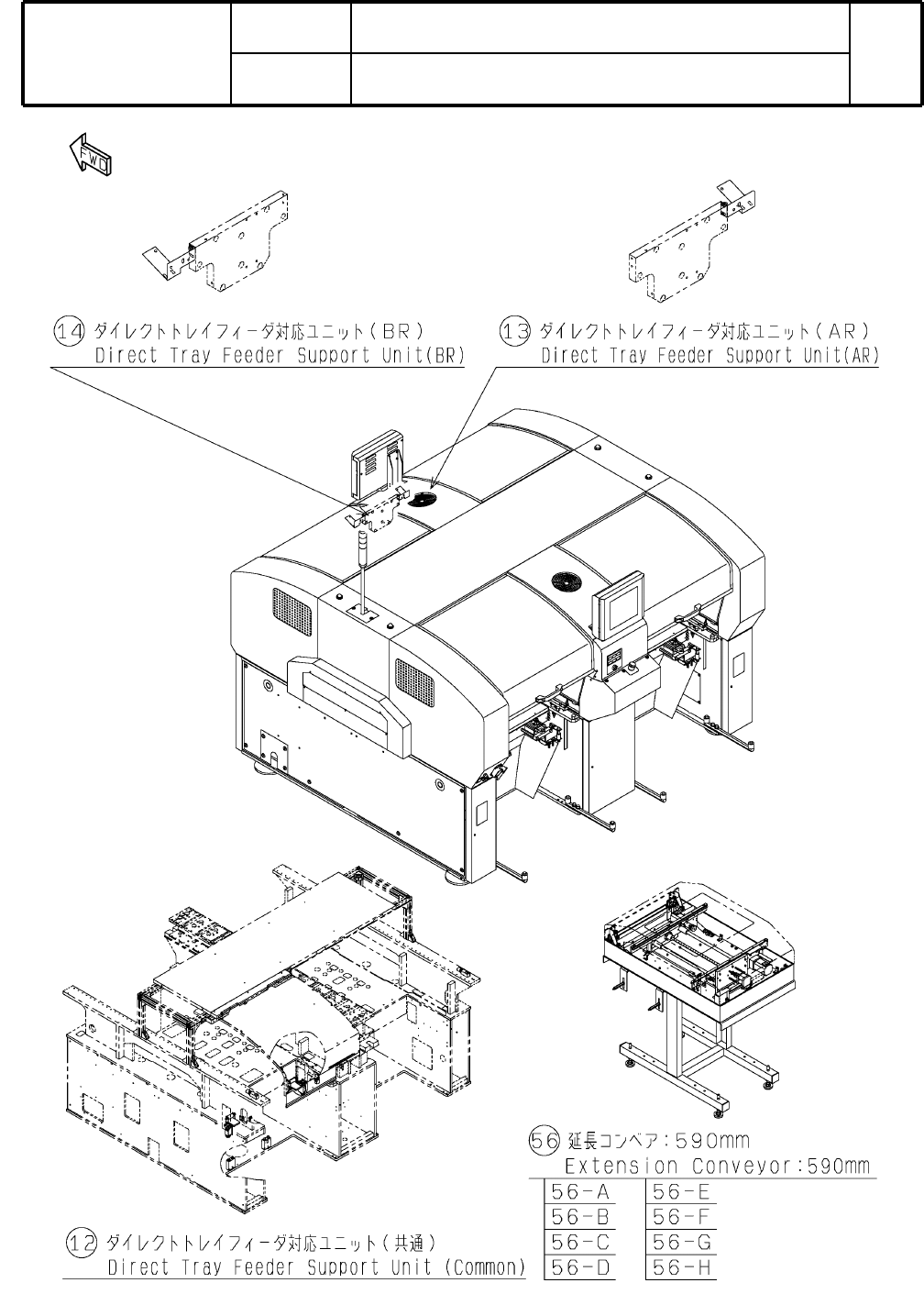 FWD

14 ダイレクトトレイフィーダ対応ユニット(BR)
Direct Tray Feeder Support Unit(BR)

13 ダイレクトトレイフィーダ対応ユニット(AR)
Direct Tray Feeder Support Unit(AR)

56 延長コンベア:590mm
Extension Conveyor:590mm

| 56-A | 56-E |
|---|---|
| 56-B | 56-F |
| 56-C | 56-G |
| 56-D | 56-H |

12 ダイレクトトレイフィーダ対応ユニット(共通)
Direct Tray Feeder Support Unit (Common)