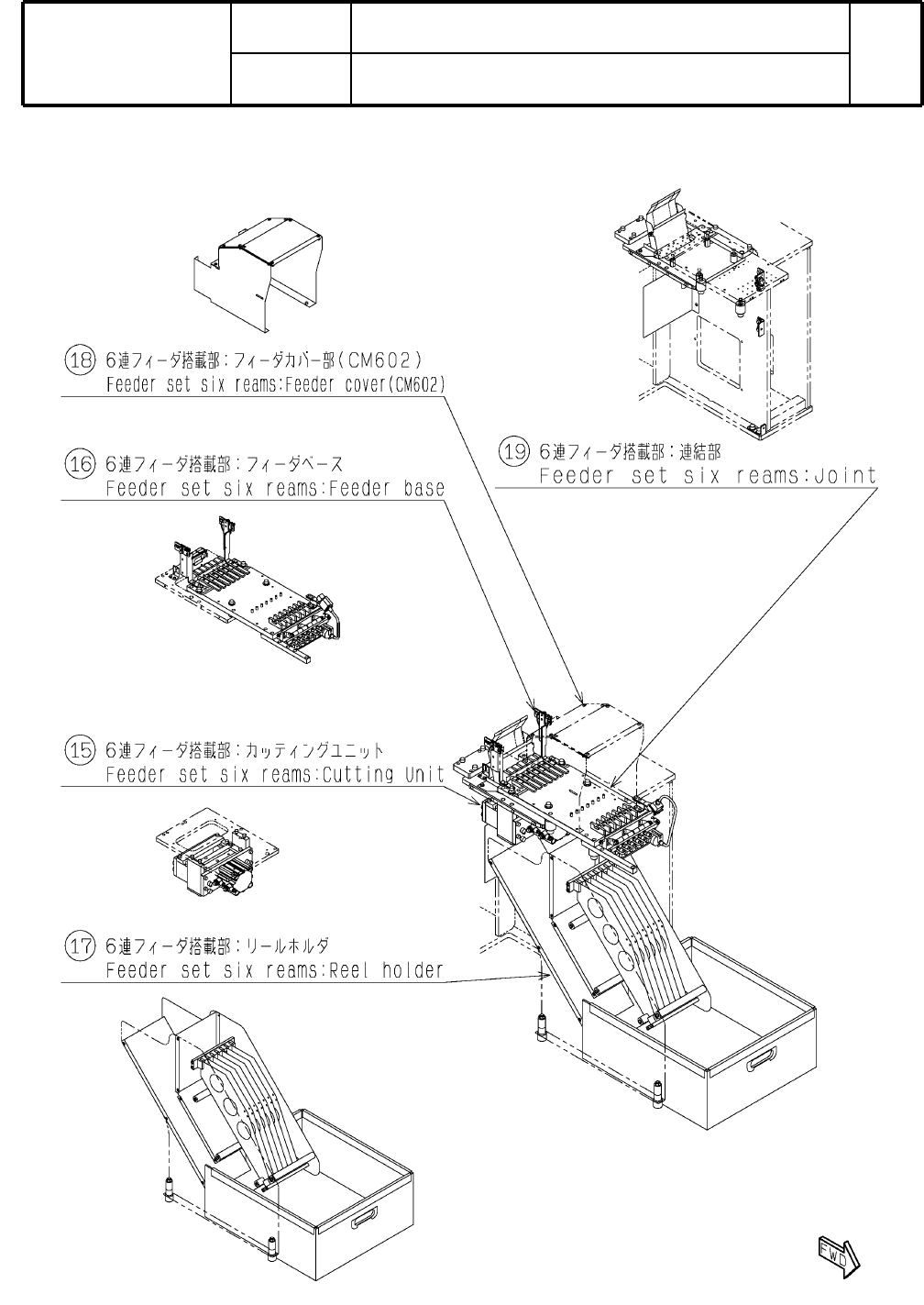 ⑱ 6連フィーダ搭載部：フィーダカバー部（CM602）
Feeder set six reams:Feeder cover(CM602)

⑯ 6連フィーダ搭載部：フィーダベース
Feeder set six reams:Feeder base

⑲ 6連フィーダ搭載部：連結部
Feeder set six reams:Joint

⑮ 6連フィーダ搭載部：カッティングユニット
Feeder set six reams:Cutting Unit

⑰ 6連フィーダ搭載部：リールホルダ
Feeder set six reams:Reel holder

FWD