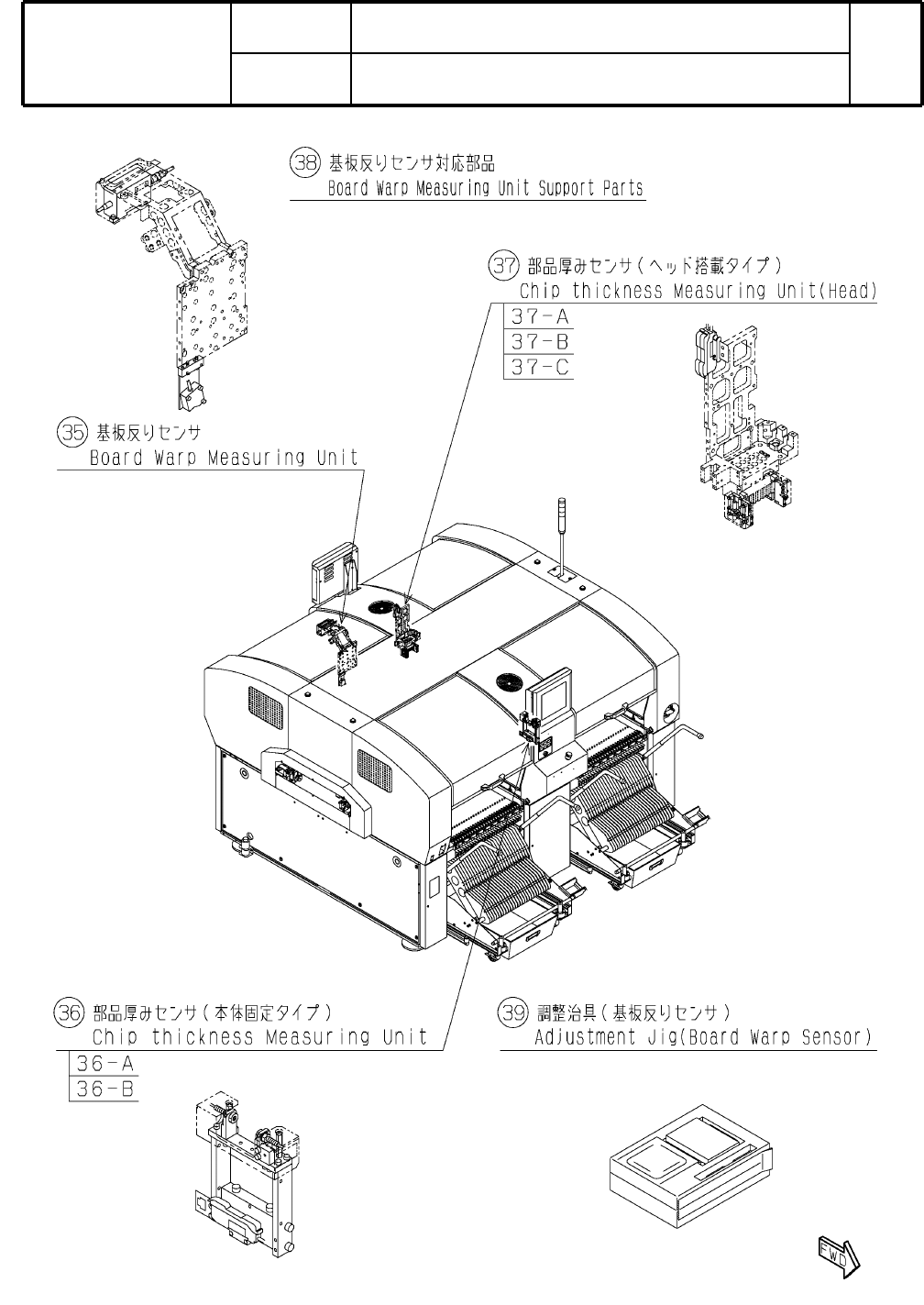 38 基板反りセンサ対応部品
Board Warp Measuring Unit Support Parts

37 部品厚みセンサ（ヘッド搭載タイプ）
Chip thickness Measuring Unit(Head)
37-A
37-B
37-C

35 基板反りセンサ
Board Warp Measuring Unit

36 部品厚みセンサ（本体固定タイプ）
Chip thickness Measuring Unit
36-A
36-B

39 調整治具（基板反りセンサ）
Adjustment Jig(Board Warp Sensor)

FWD