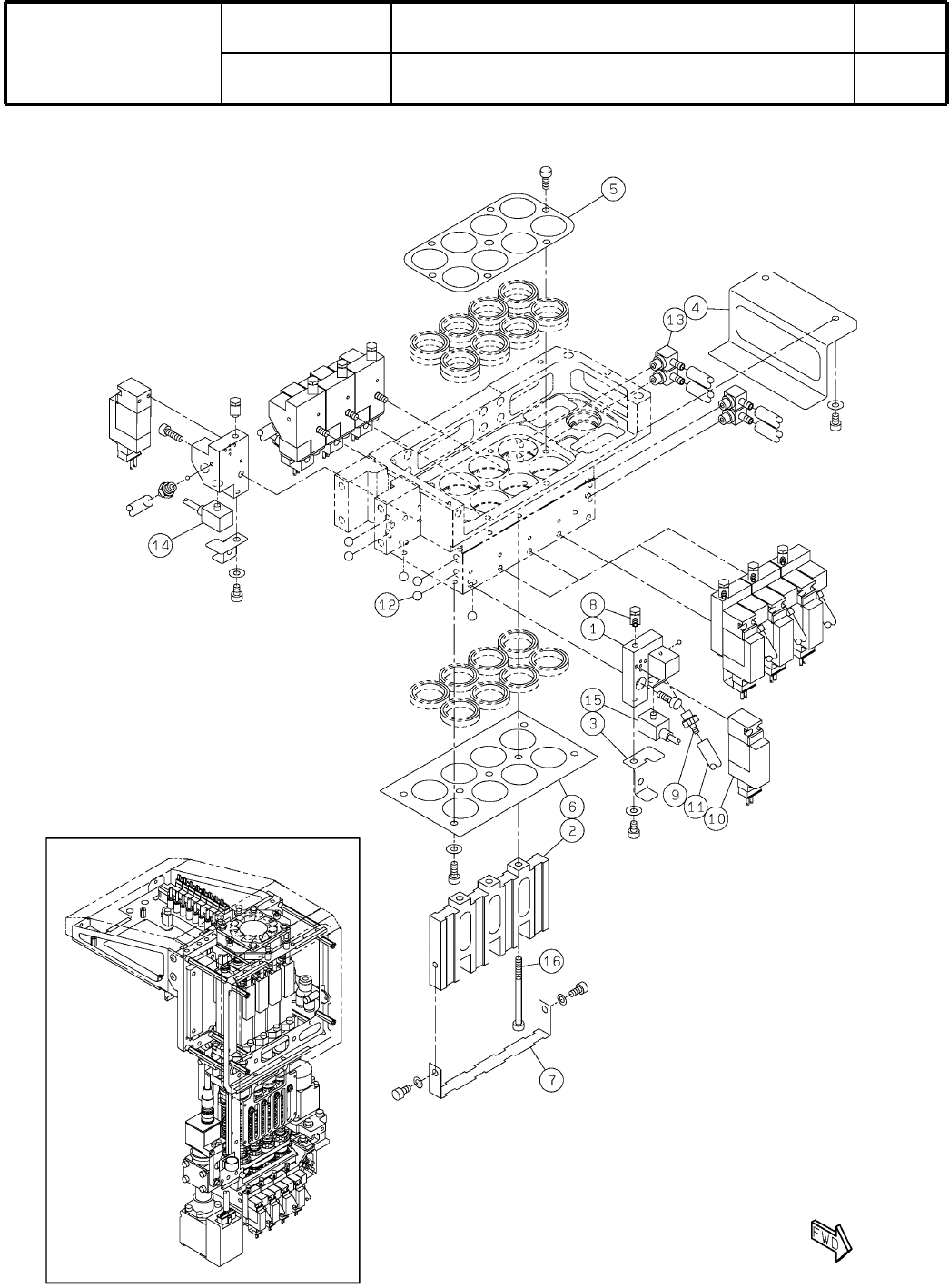 5
4
13
14
12
8
1
15
3
9
11
10
6
2
16
7
FWD