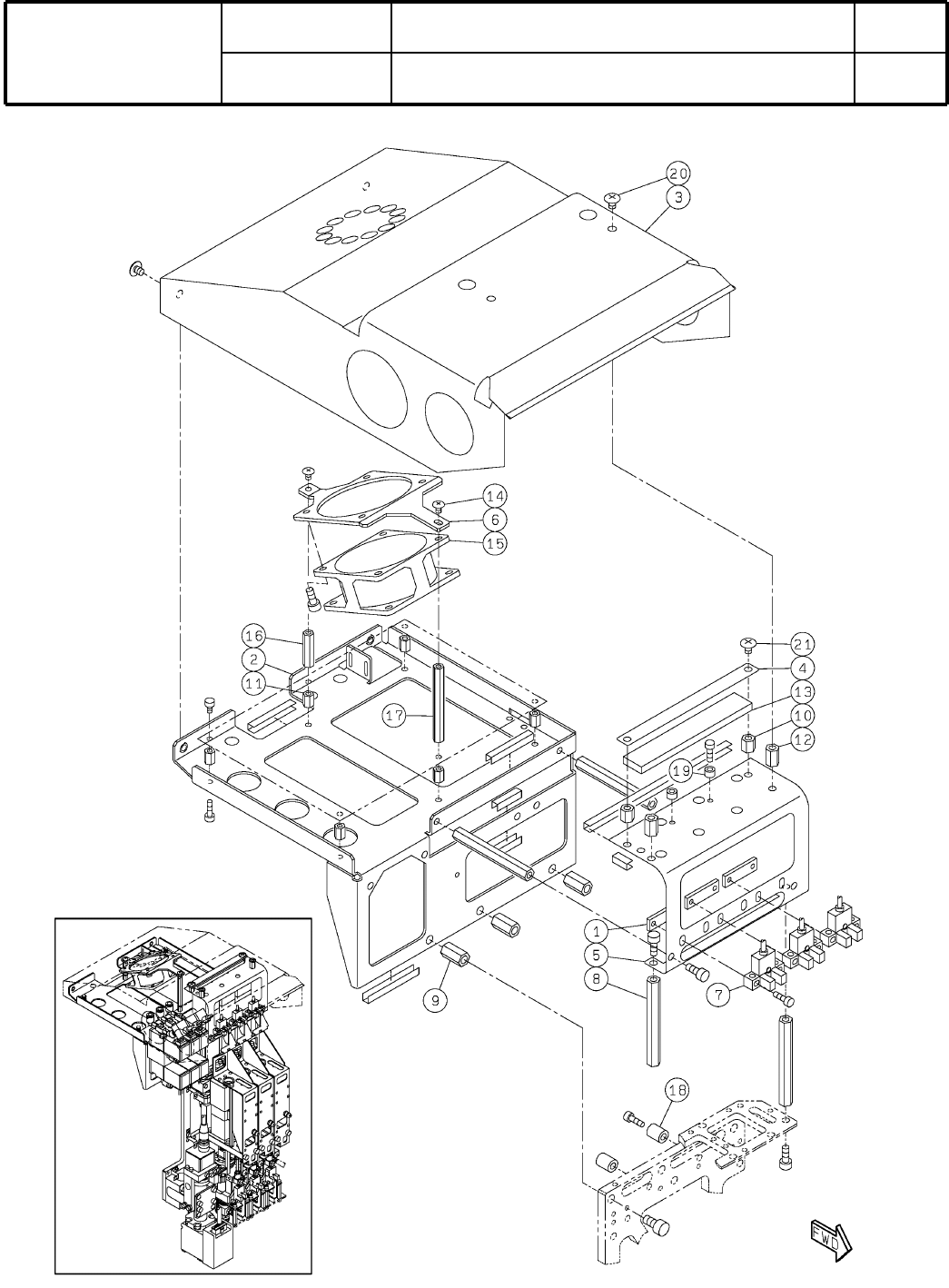 20
3
14
6
15
16
2
11
17
21
4
13
10
12
19
1
5
8
7
9
18
FWD