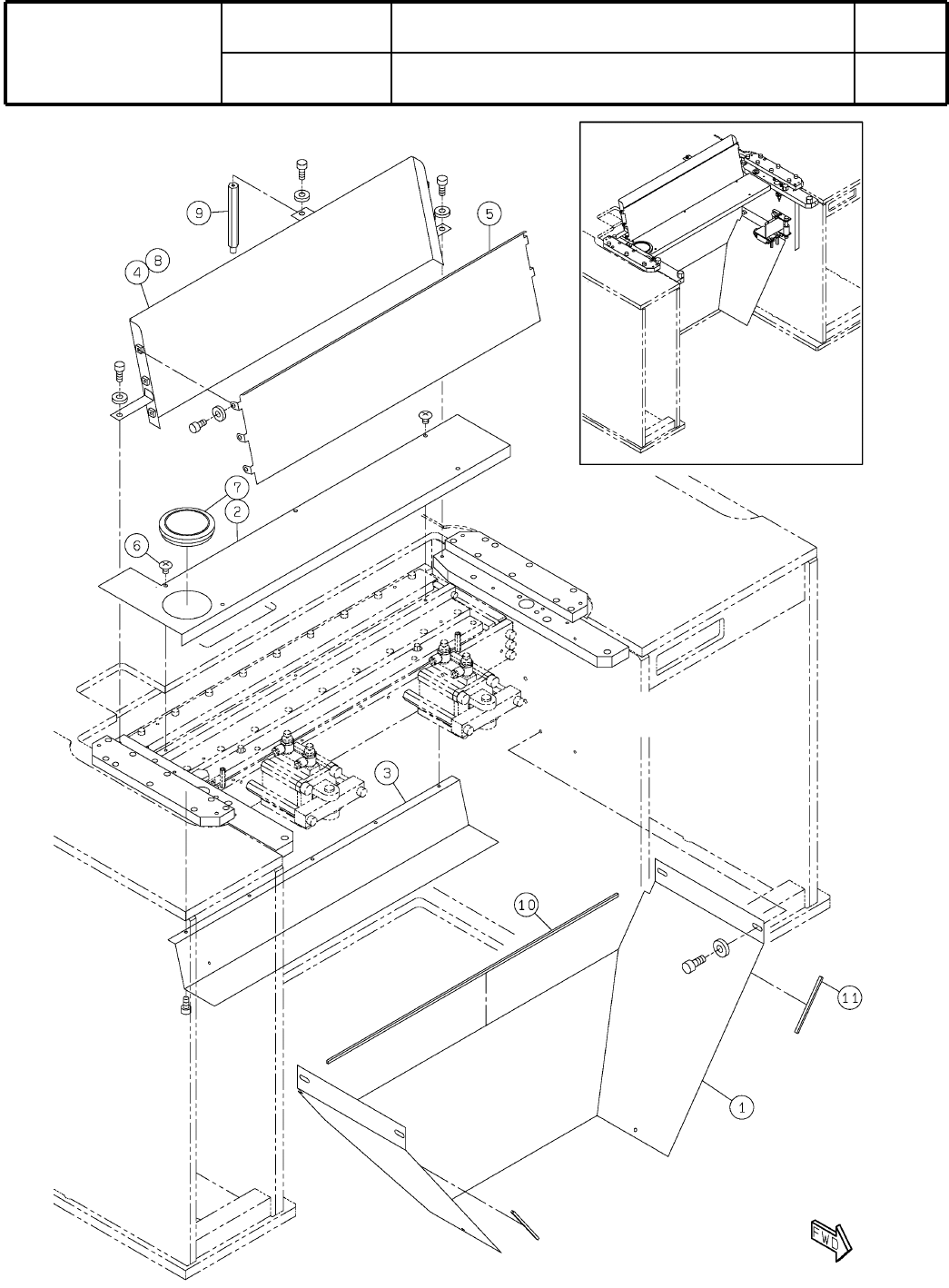 9
4 8
5
7
2
6
3
10
11
1
FWD