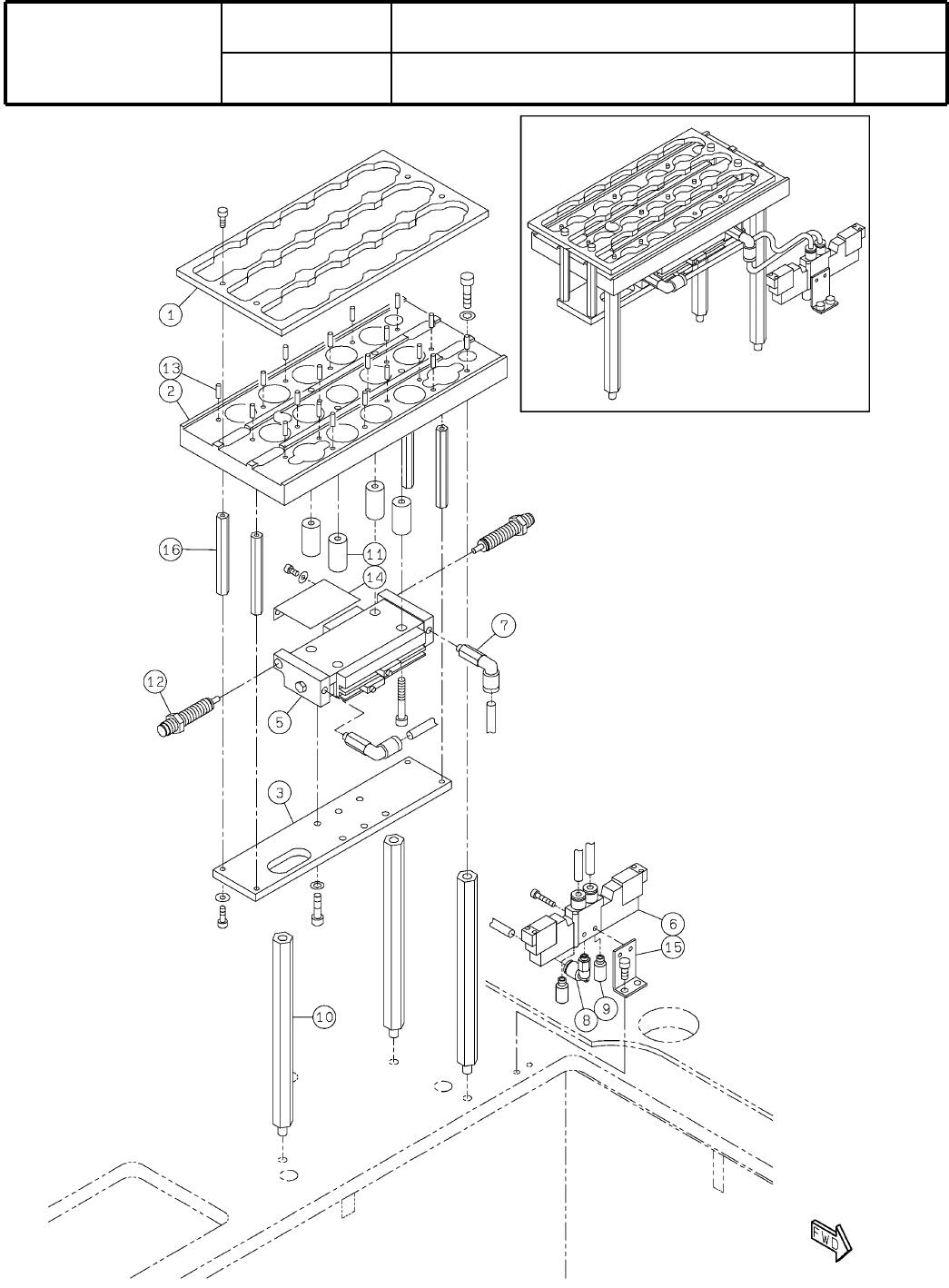 1
13
2
16
11
14
7
12
5
3
6
15
8
9
10
FWD