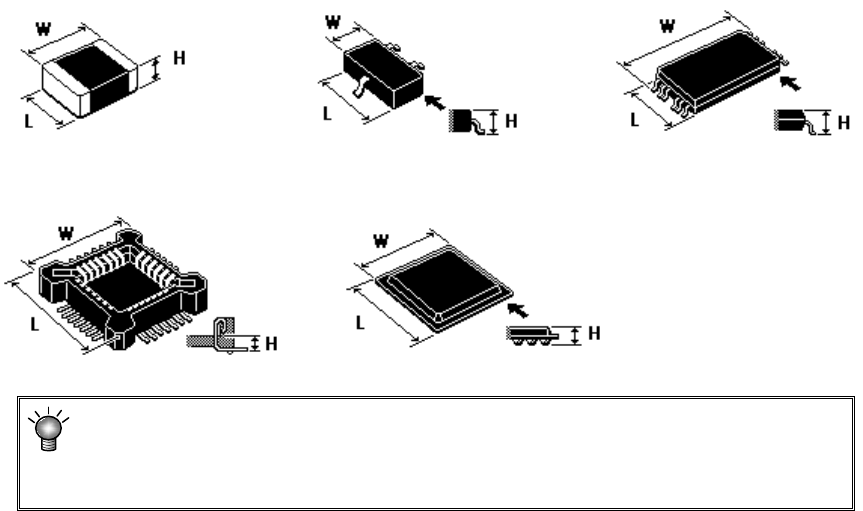 W
H
L

W
L
H

W
L
H

W
L
H

W
L
H