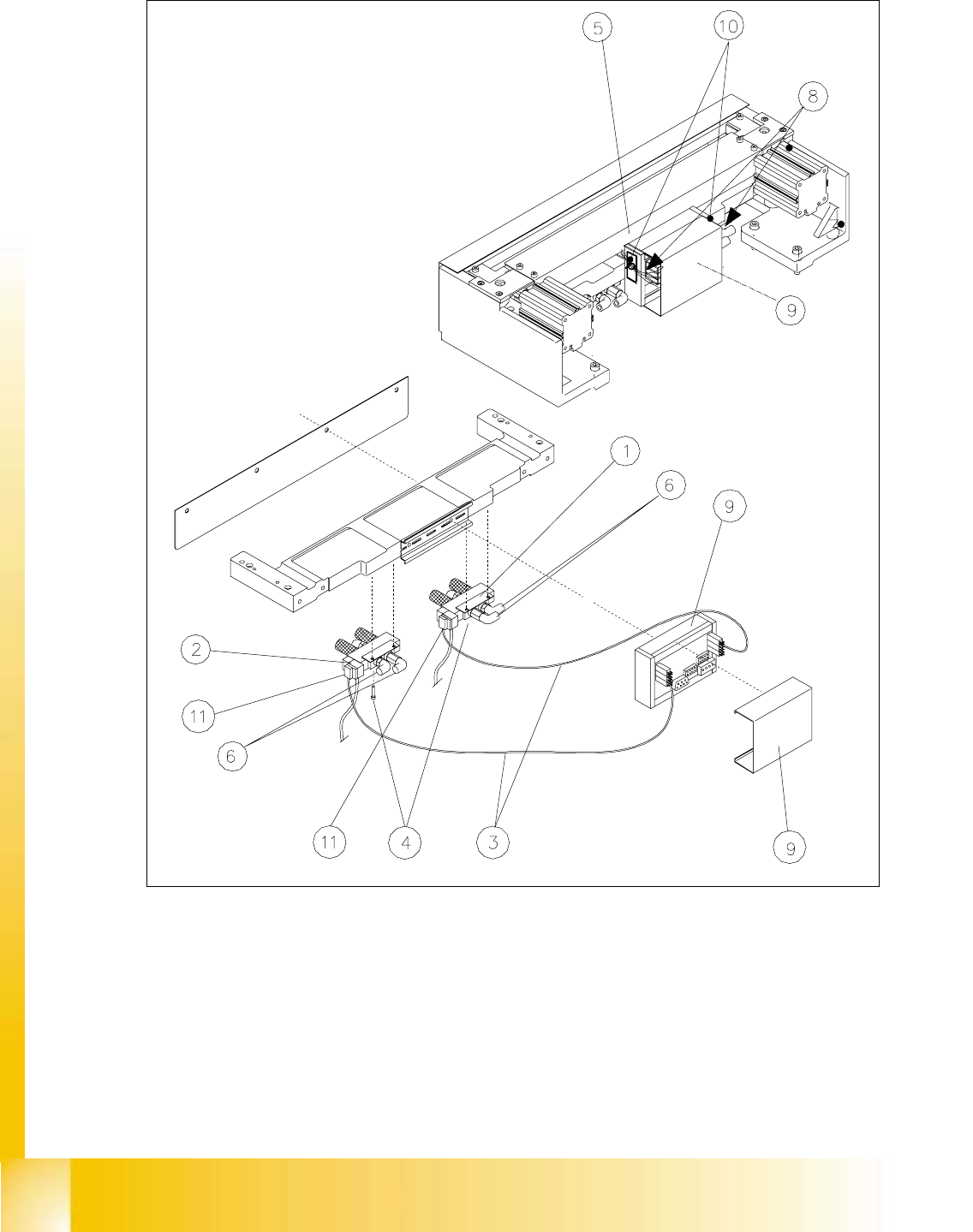 5
10
8
9
1
6
9
2
11
6
11
4
3
9