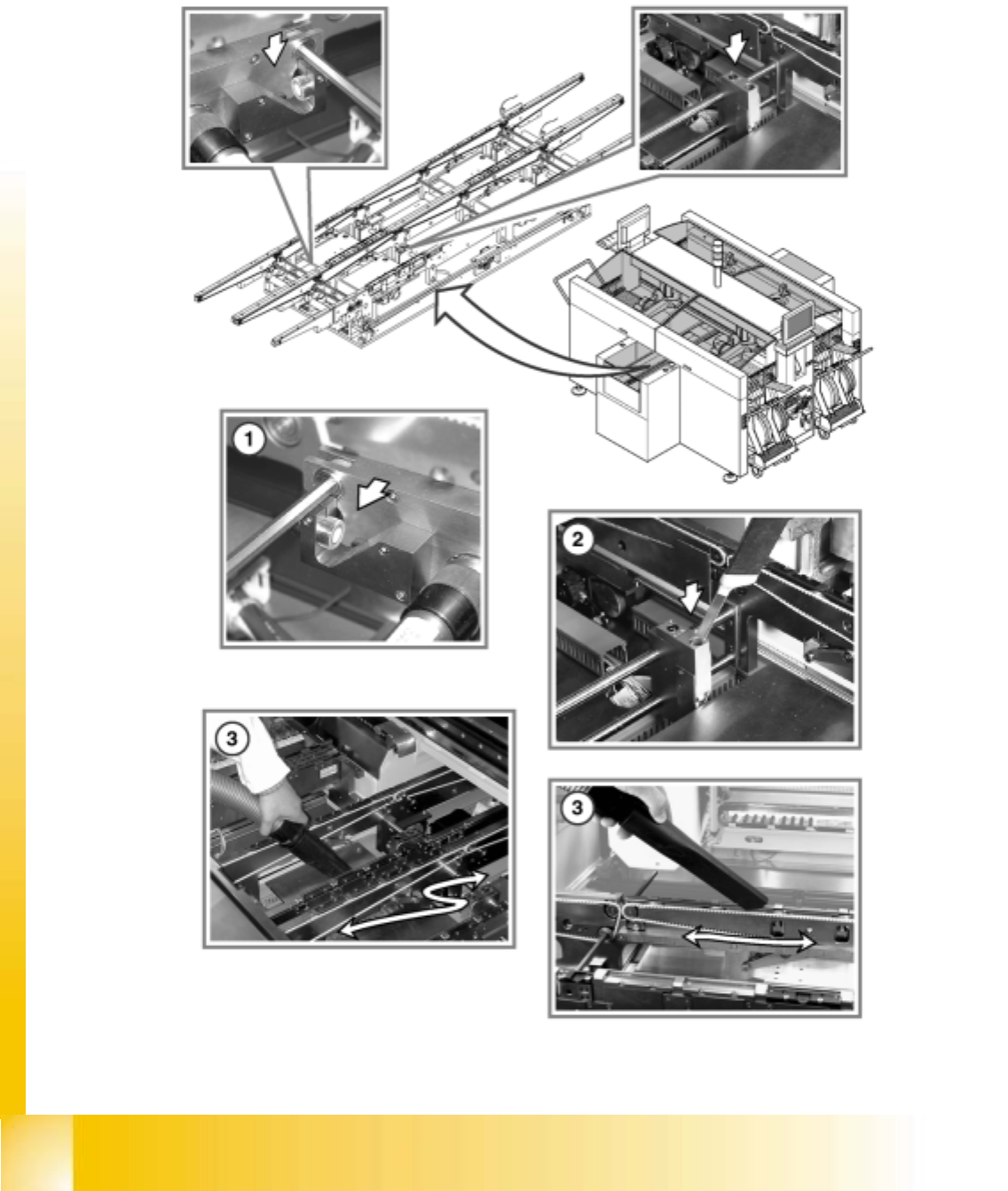 1

2

3

3