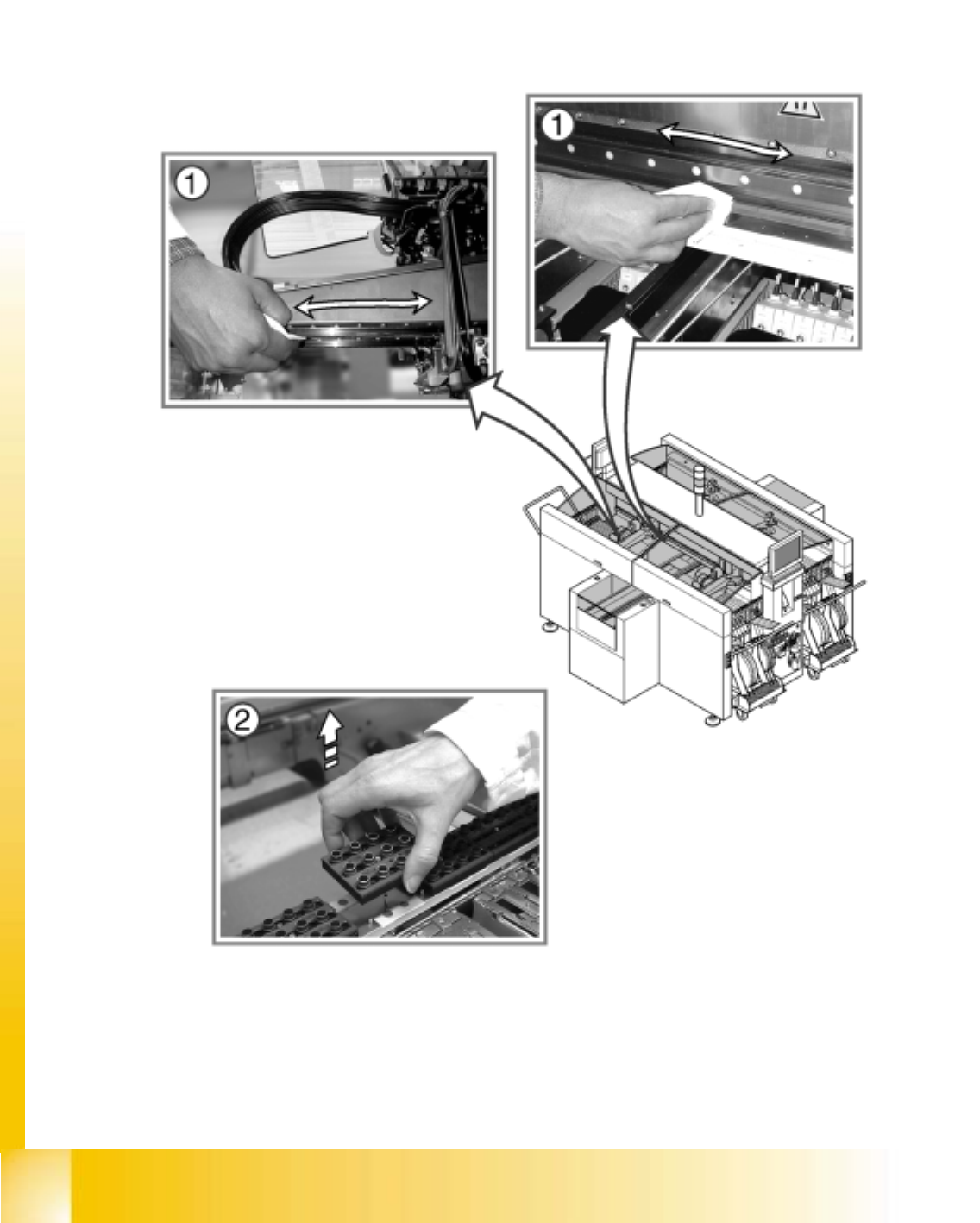 1

1

2