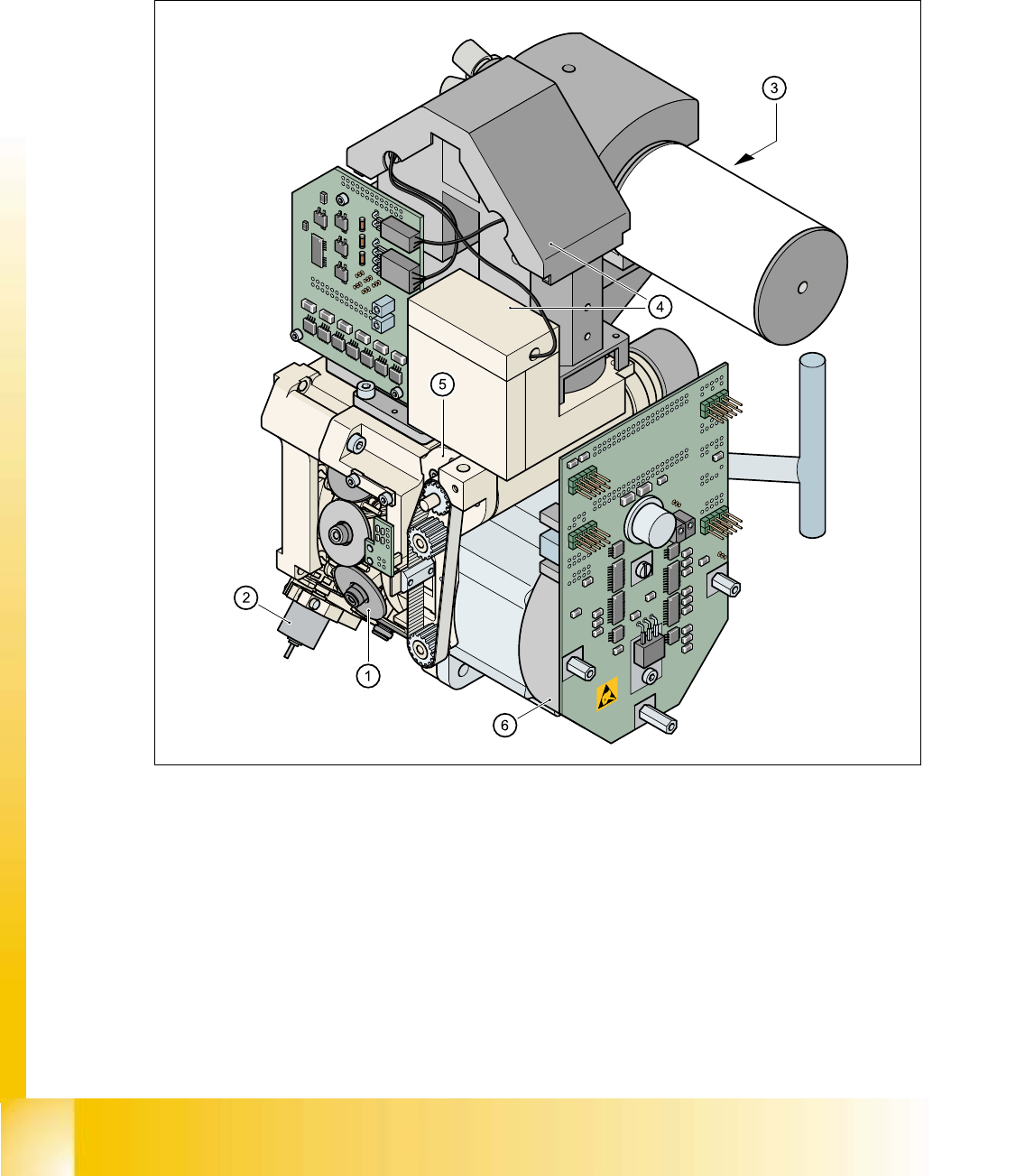 3
4
5
2
1
6