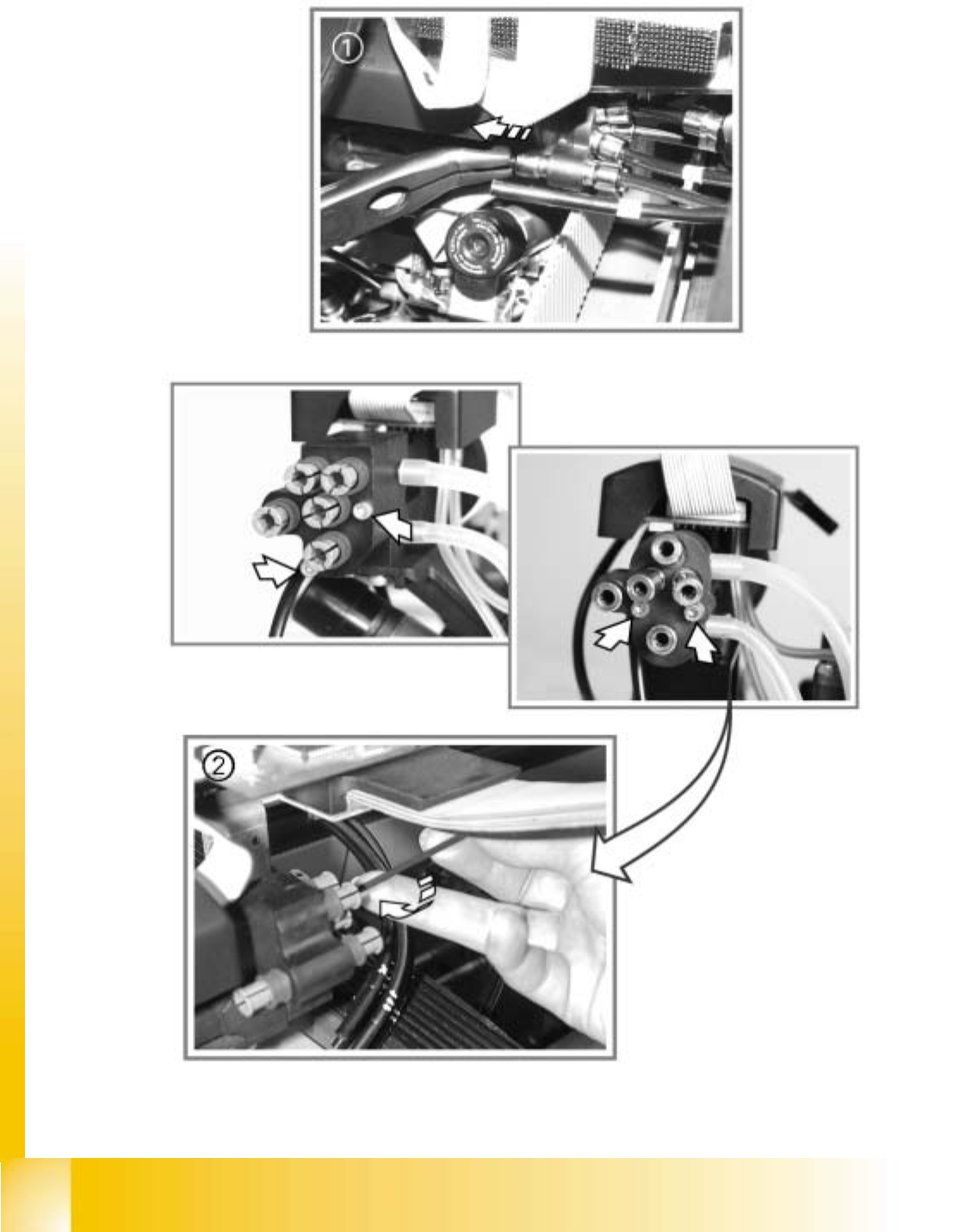 ①

②