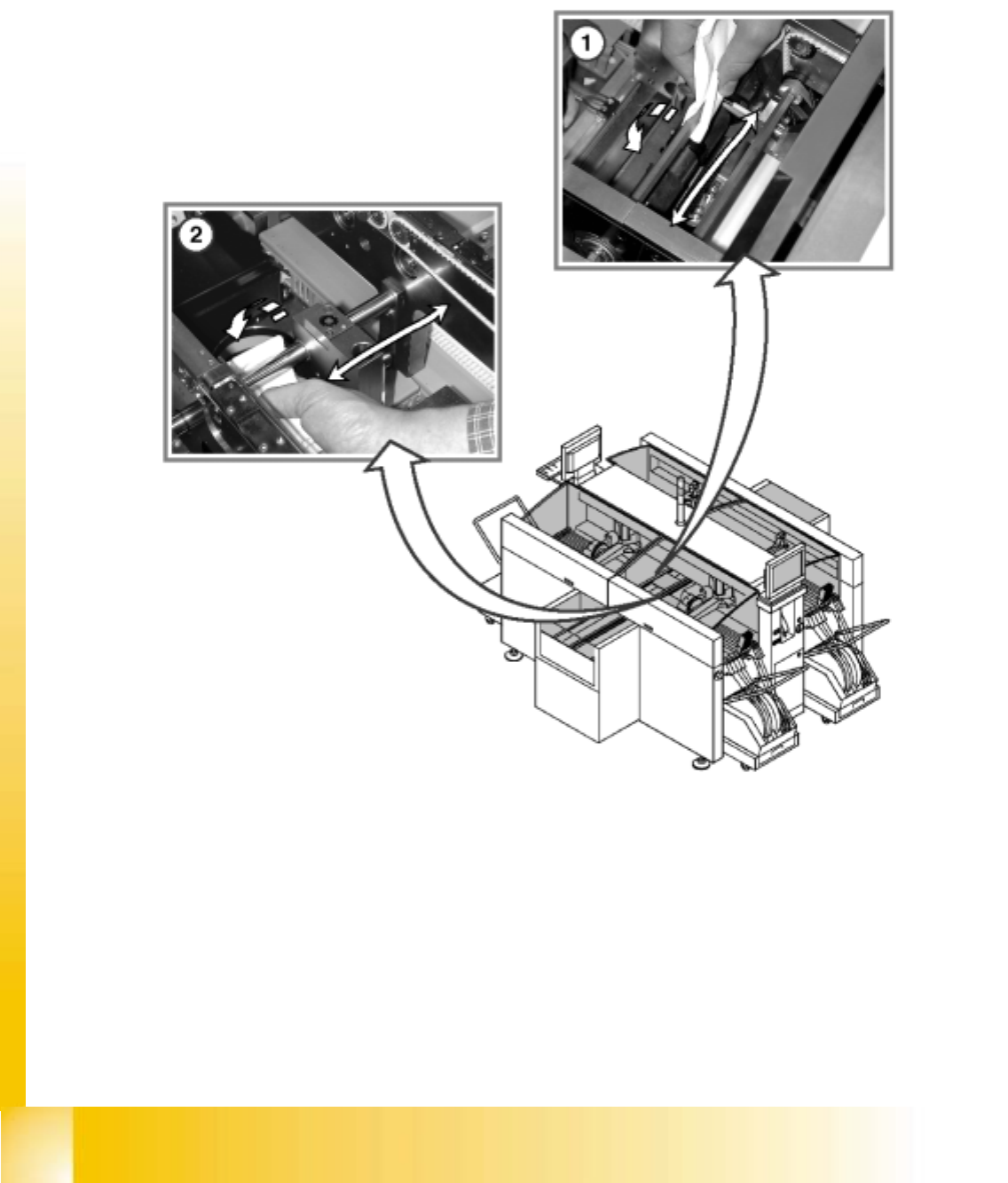 1

2