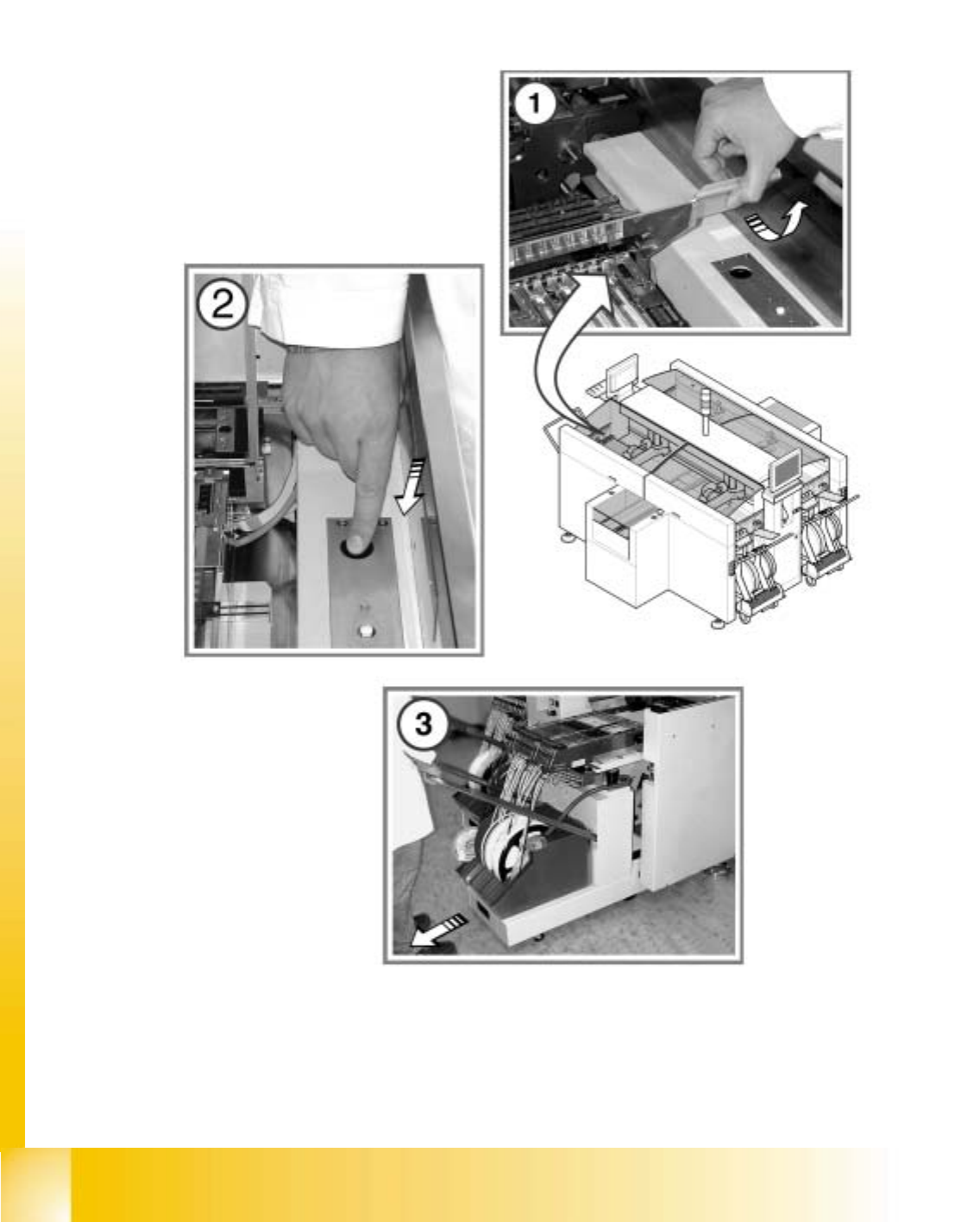 1

2

3