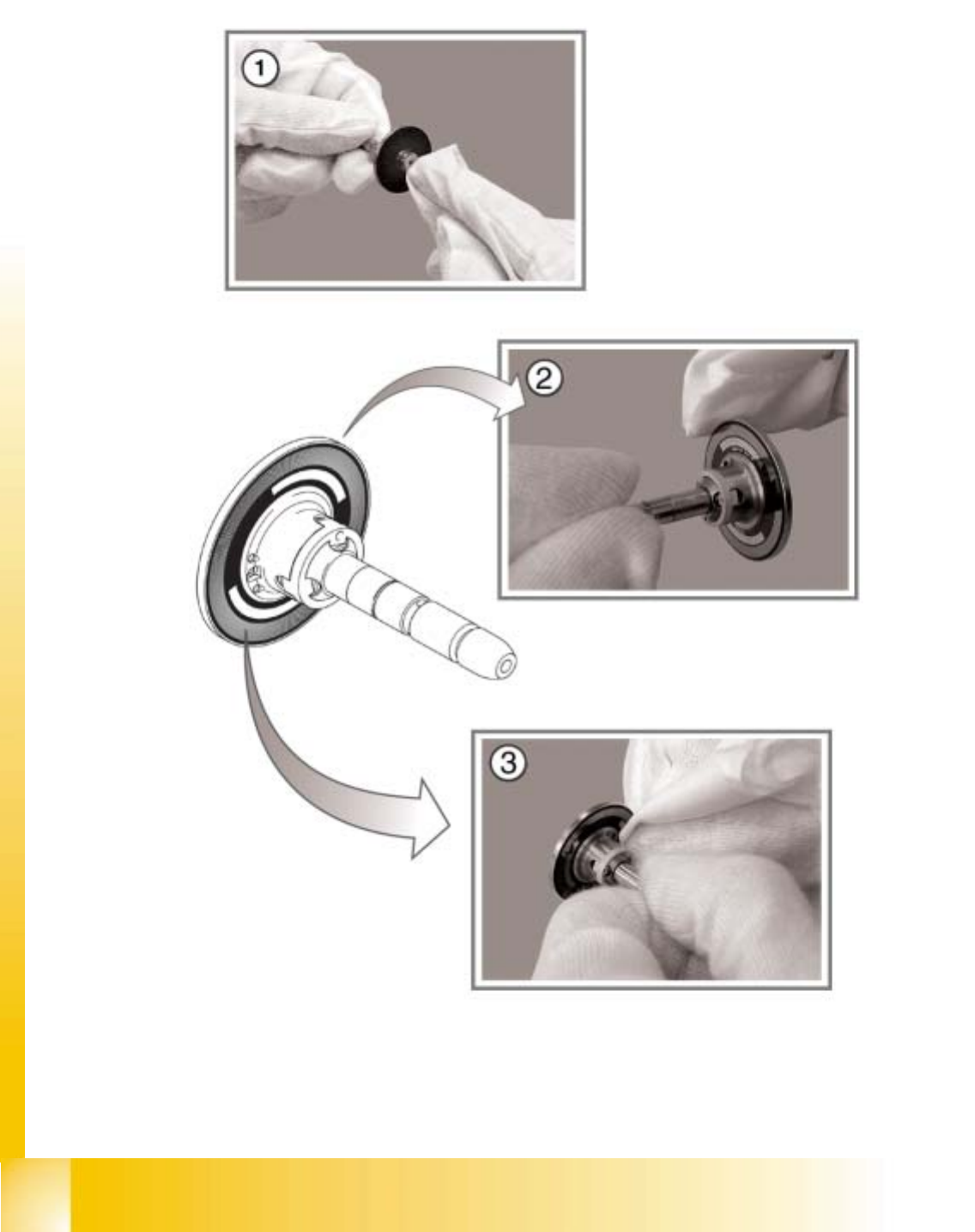 1

2

3