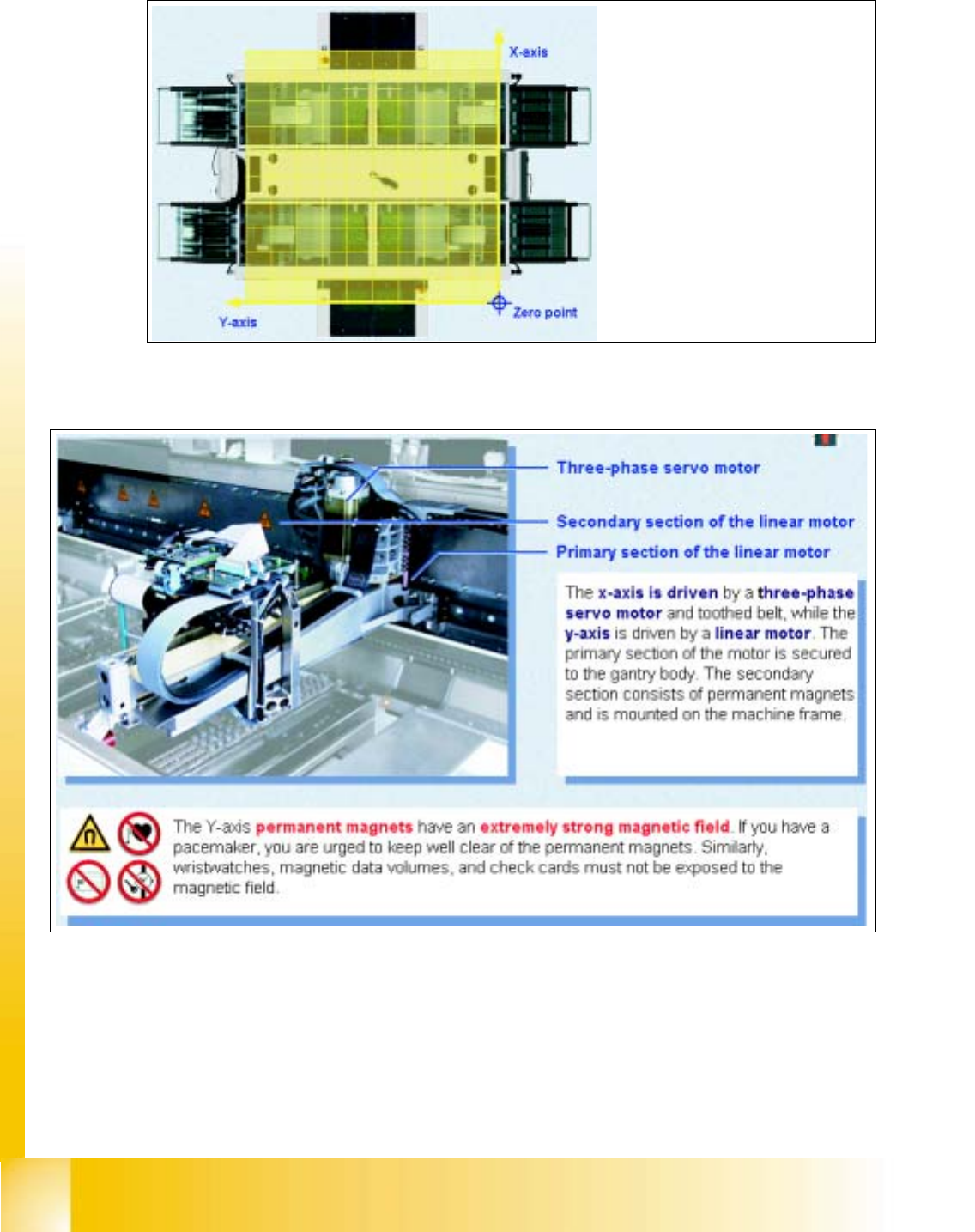 X-axis

Y-axis

Zero point

Three-phase servo motor

Secondary section of the linear motor

Primary section of the linear motor

The x-axis is driven by a three-phase servo motor and toothed belt, while the y-axis is driven by a linear motor. The primary section of the motor is secured to the gantry body. The secondary section consists of permanent magnets and is mounted on the machine frame.

The Y-axis permanent magnets have an extremely strong magnetic field. If you have a pacemaker, you are urged to keep well clear of the permanent magnets. Similarly, wristwatches, magnetic data volumes, and check cards must not be exposed to the magnetic field.