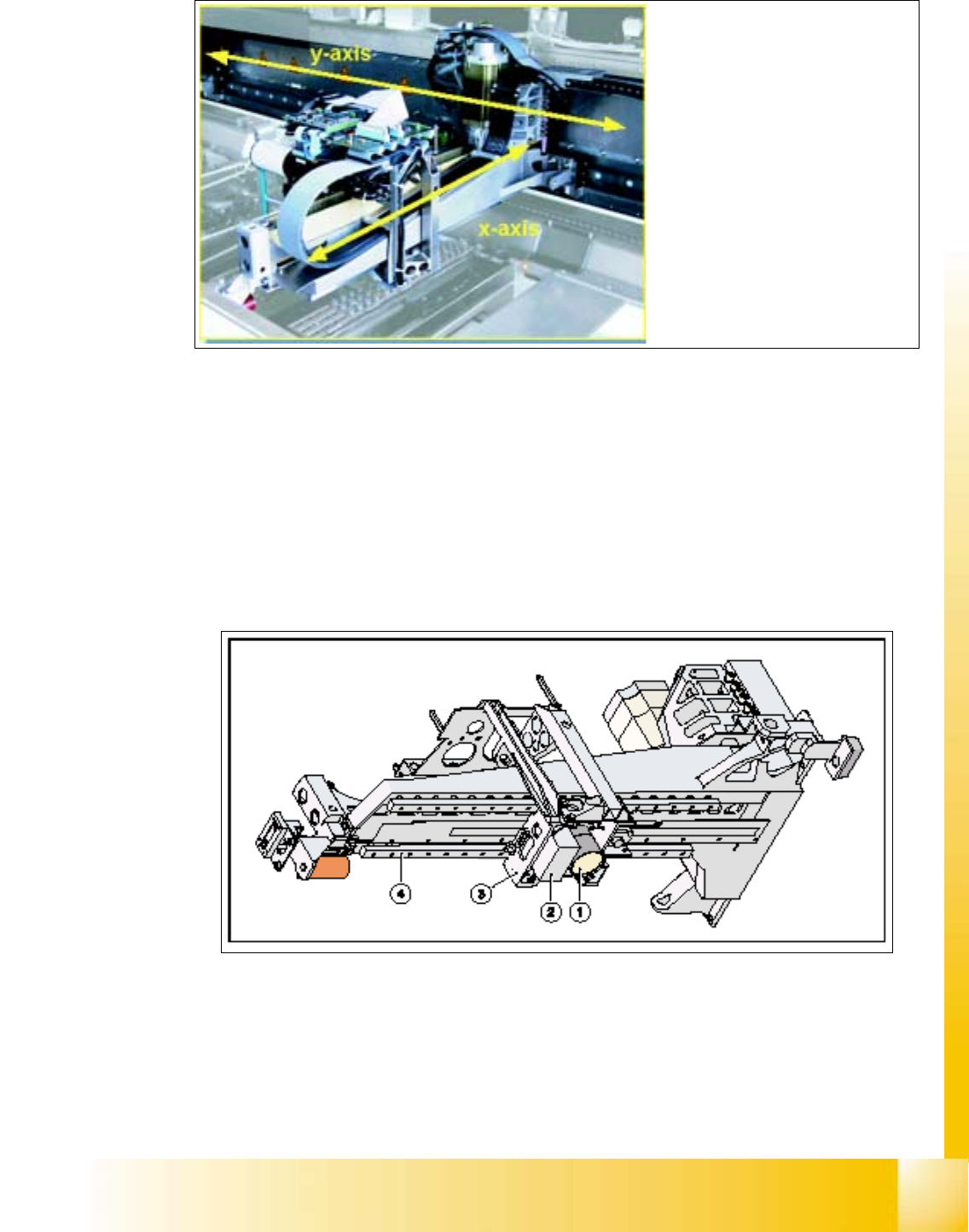 y-axis

x-axis

4

3

2

1