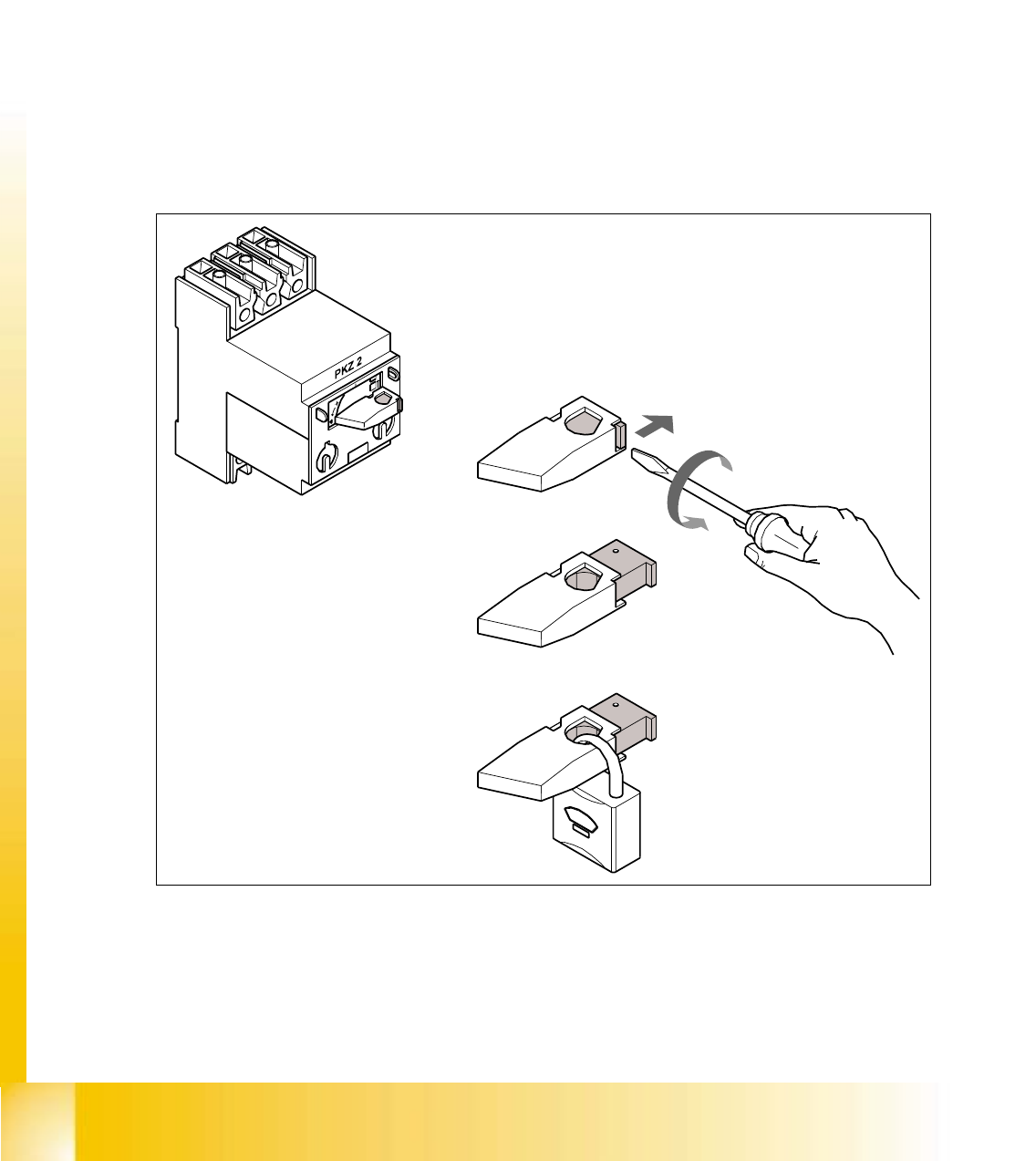 PKZ 2