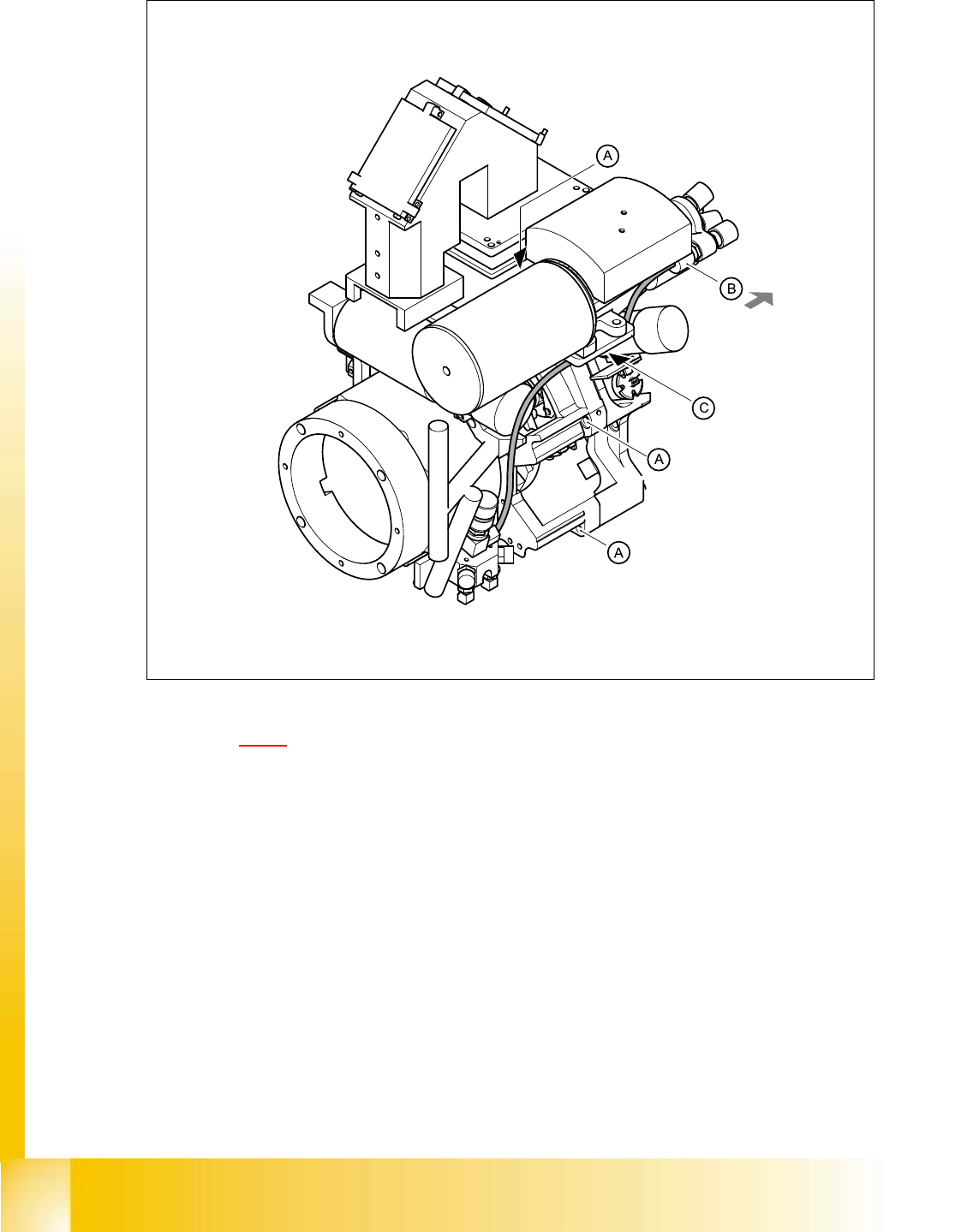 A
B
C
A
A