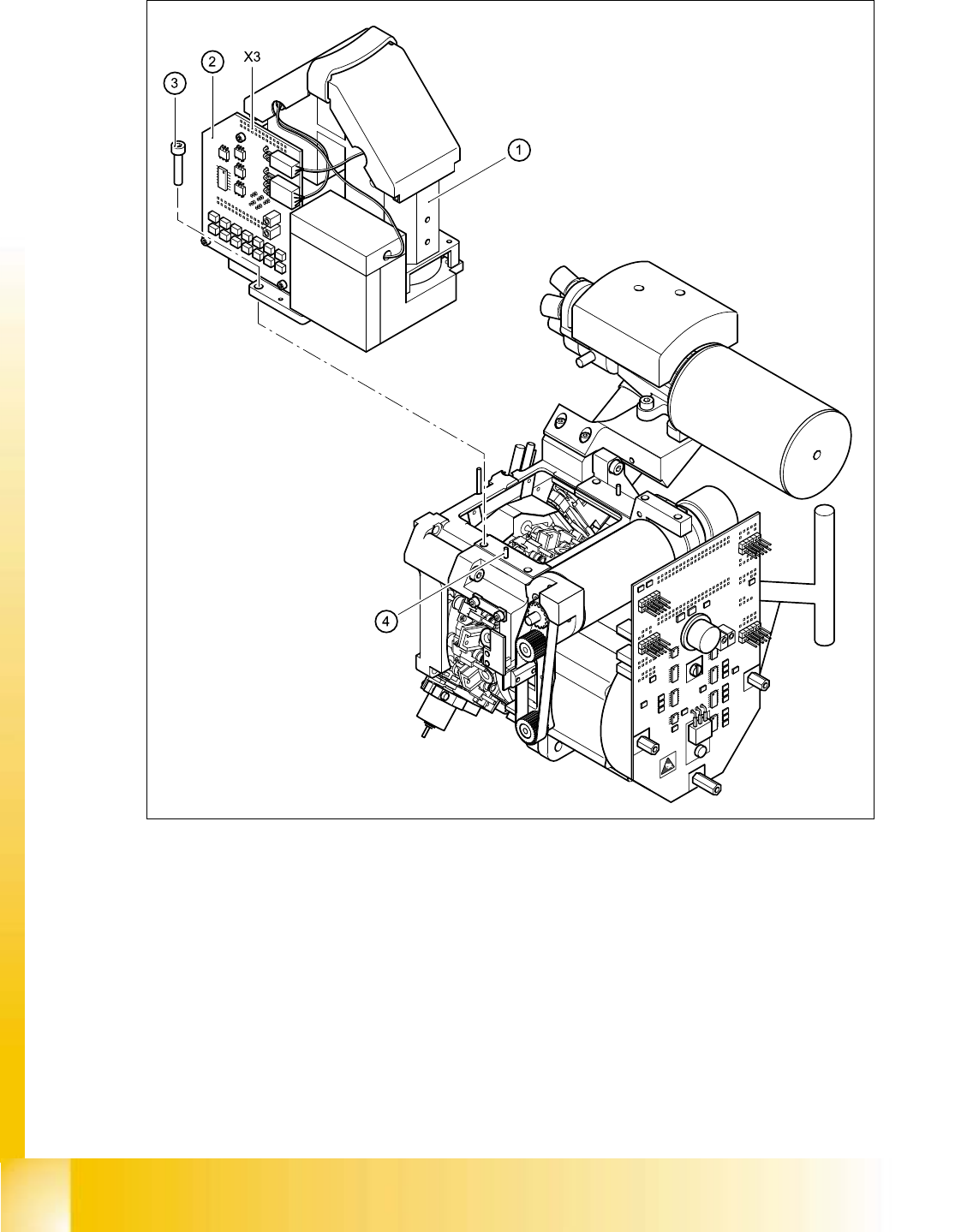 3
2
X3
1
4