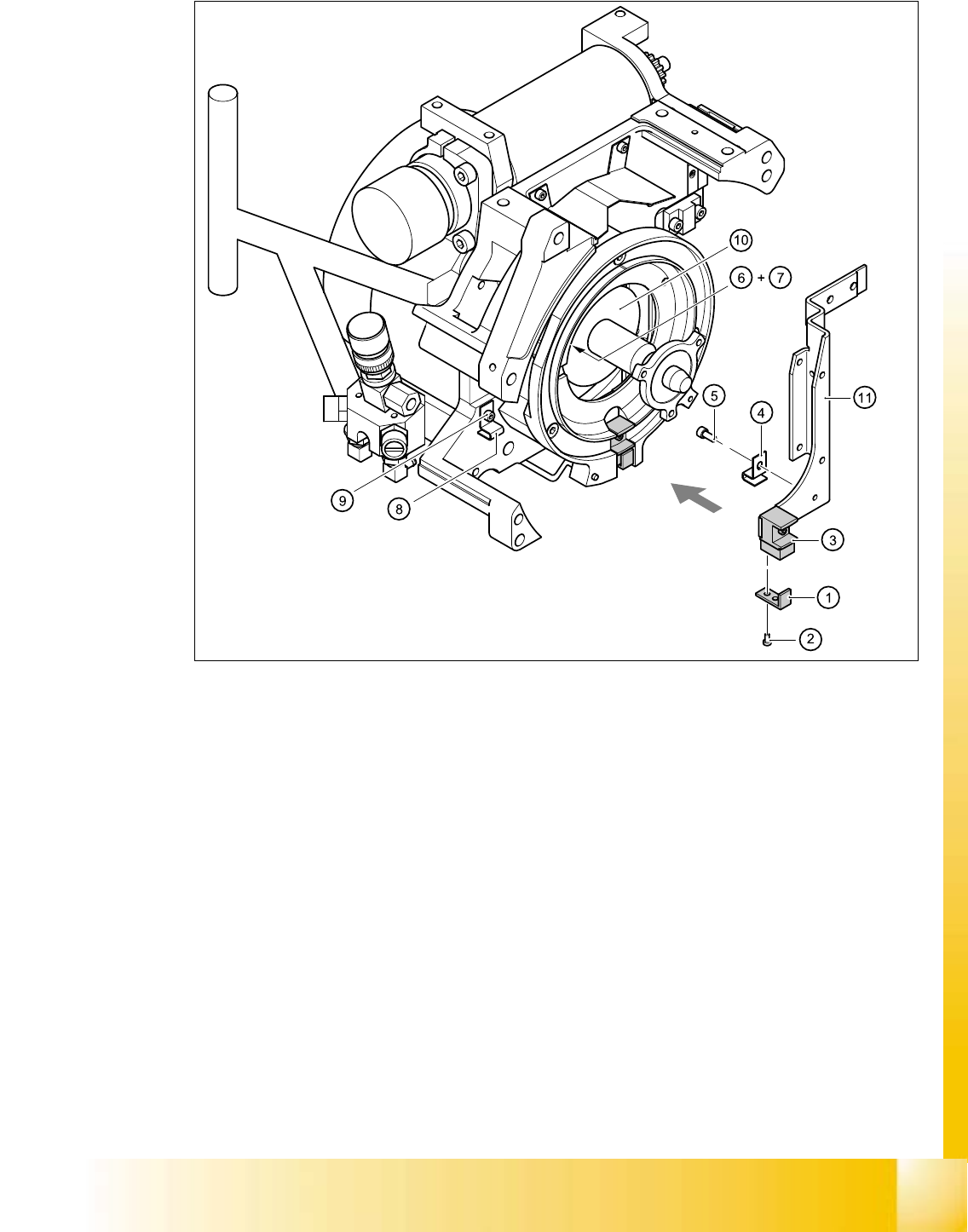 10
6 + 7
5
4
11
9
8
3
1
2