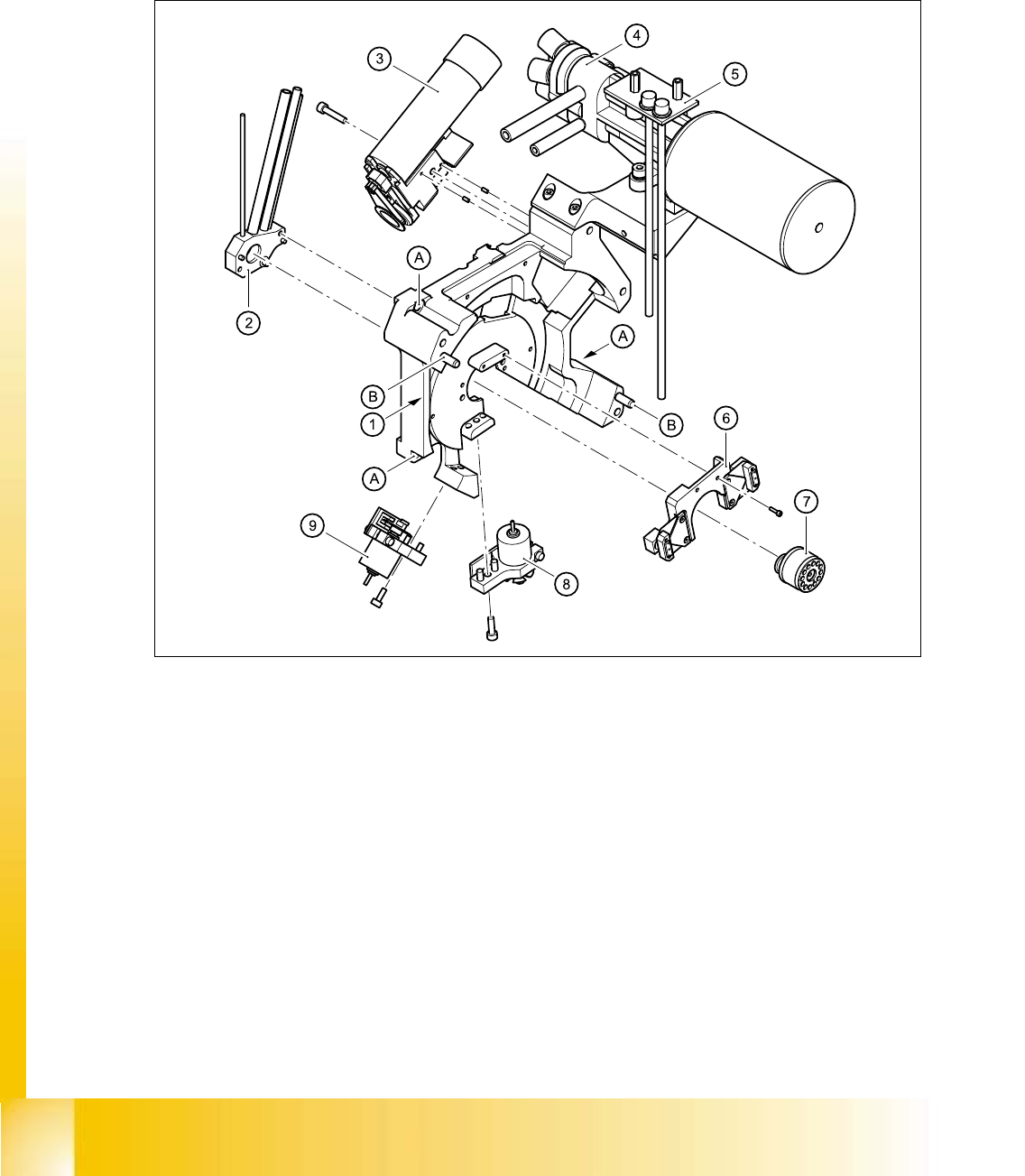 3
4
5
2
A
A
B
1
B
6
A
7
9
8