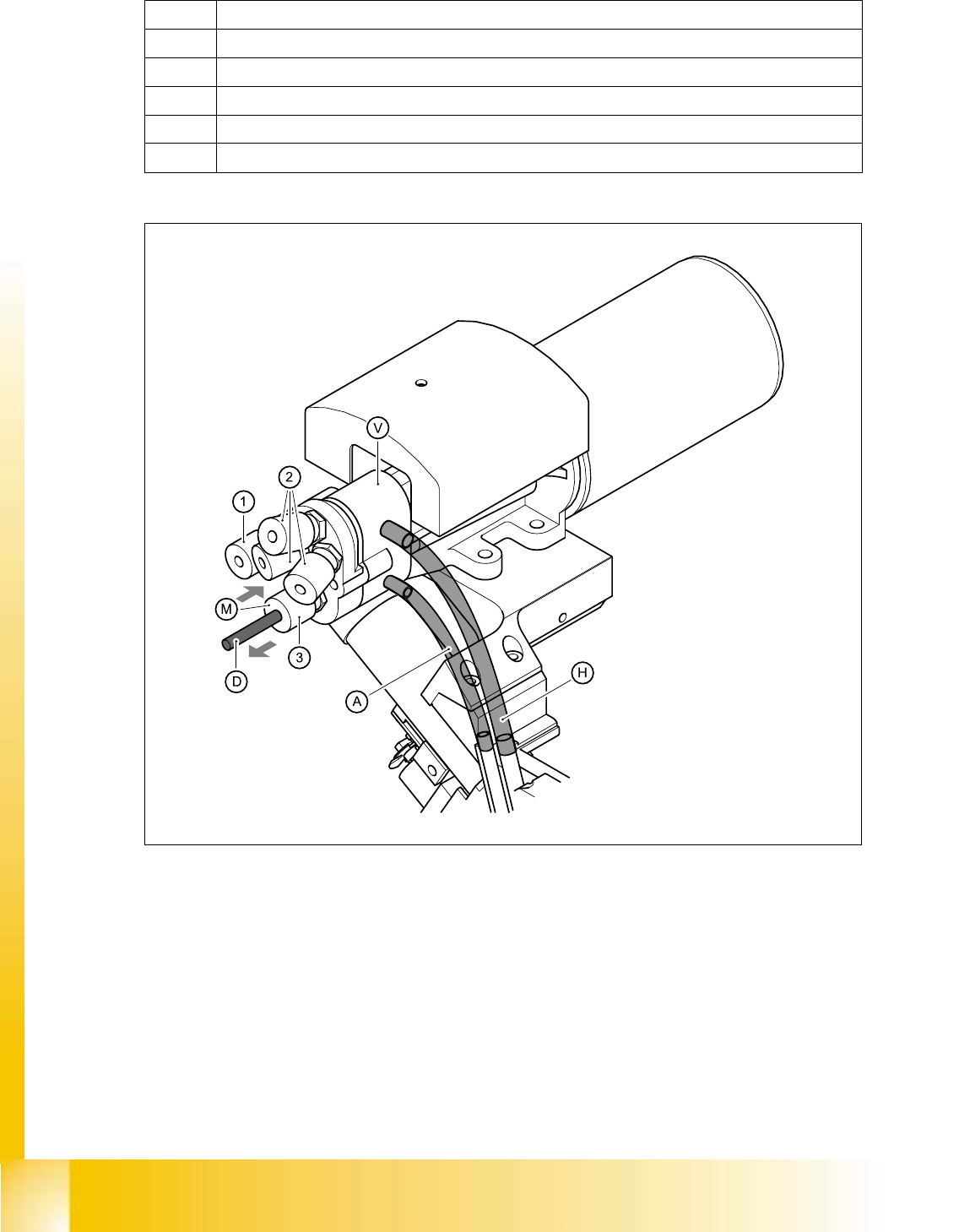 V
2
1
M
3
D
A
H