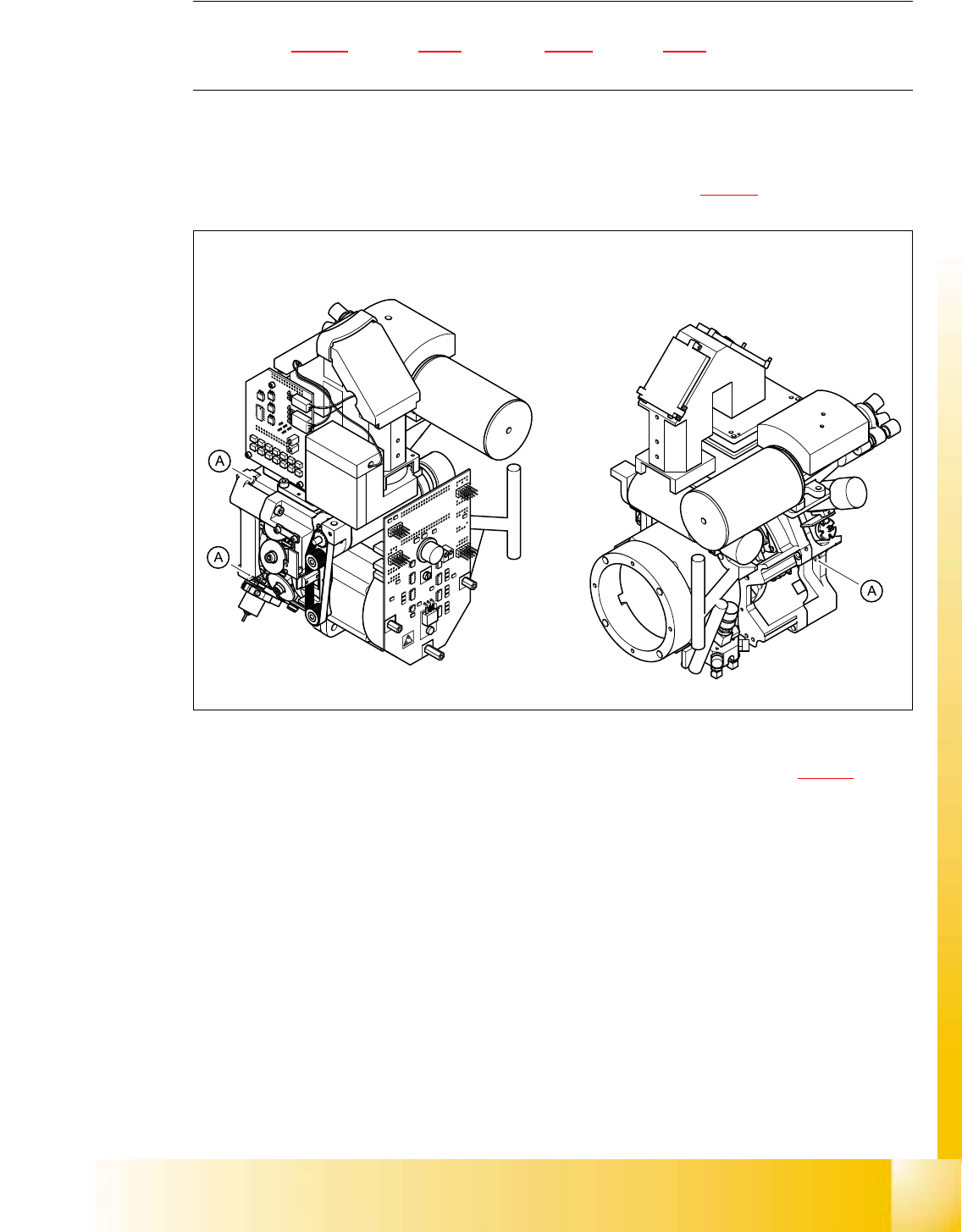 A

A

A