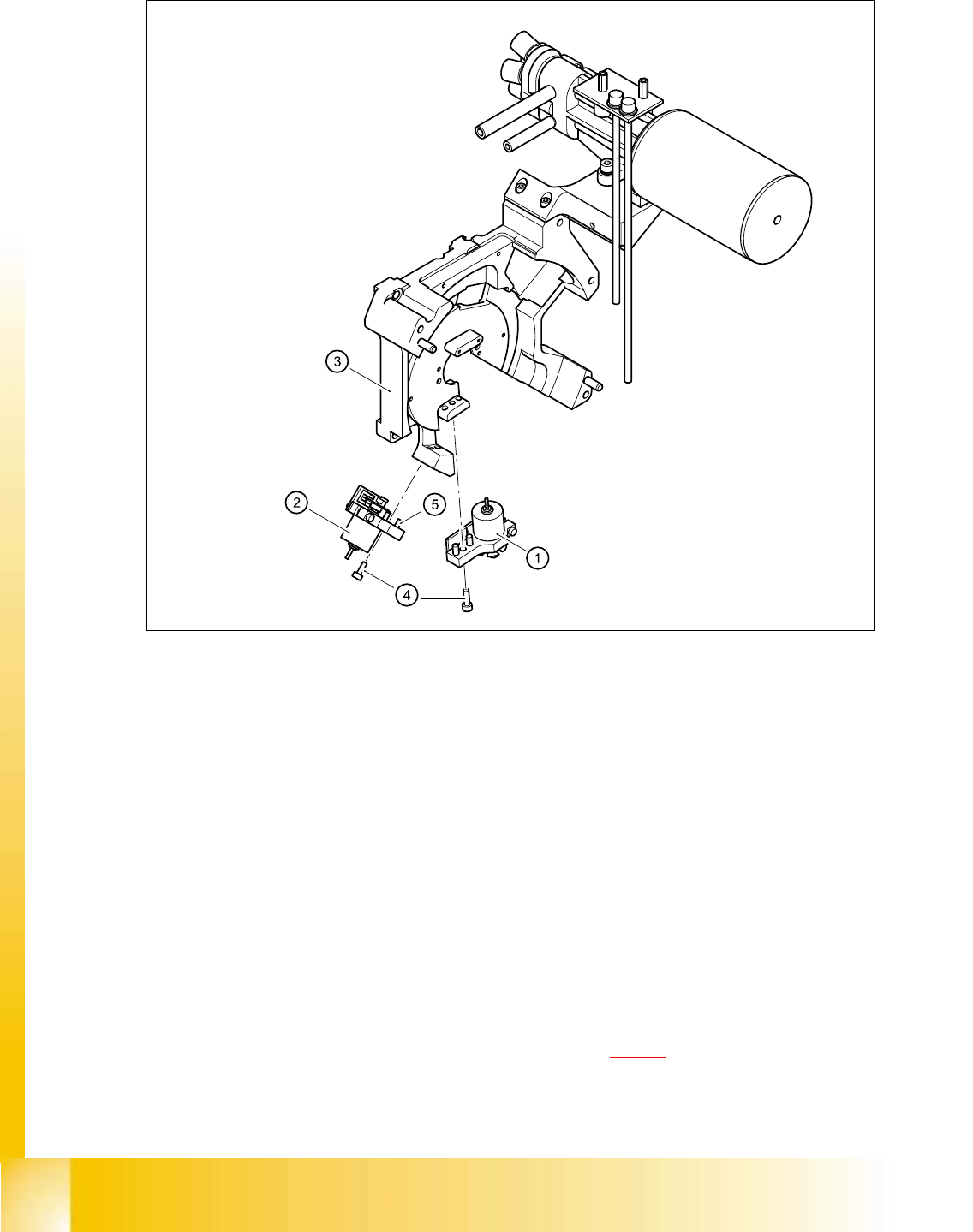 3

2

5

1

4