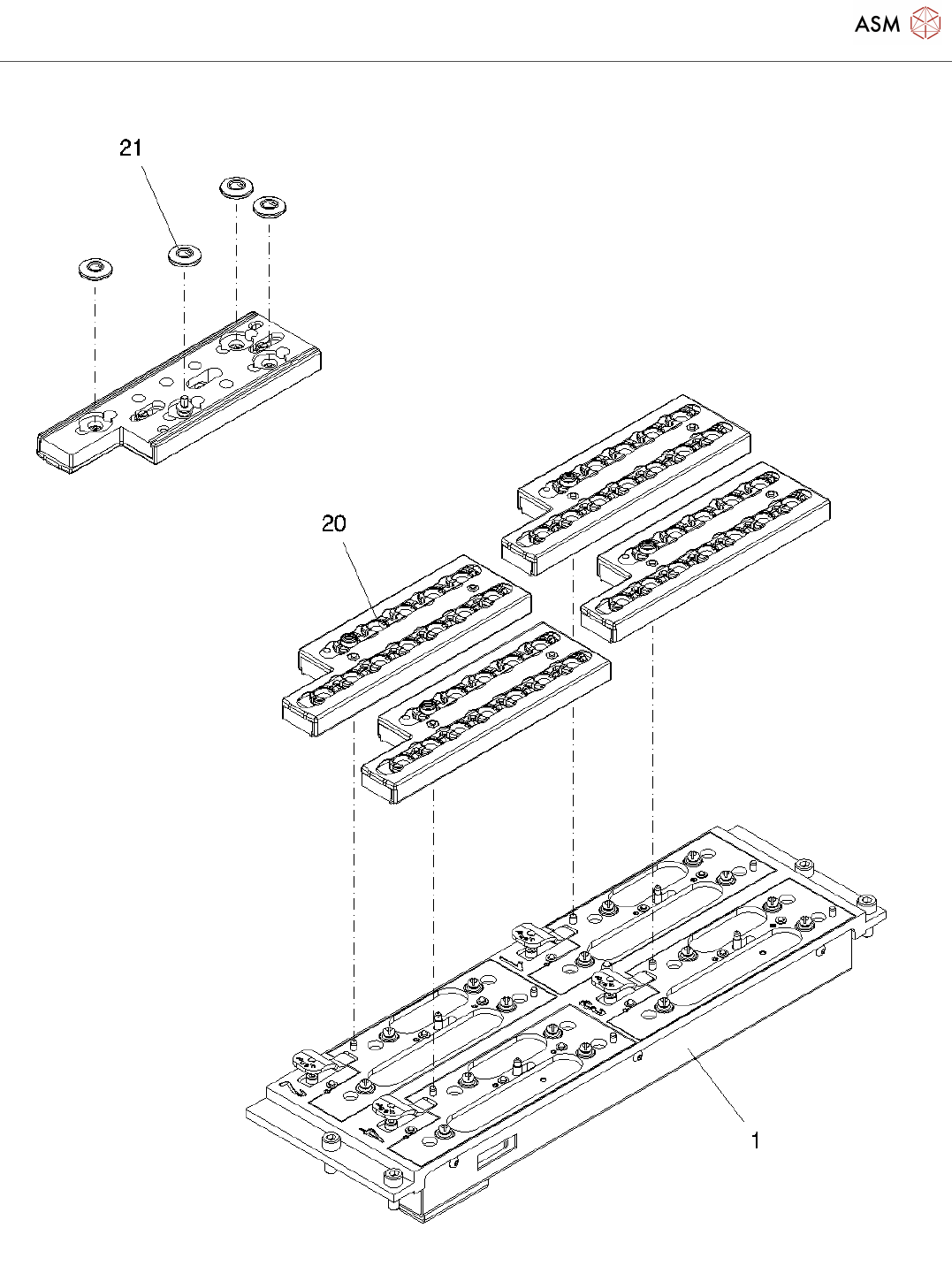 ASM

21

20

1