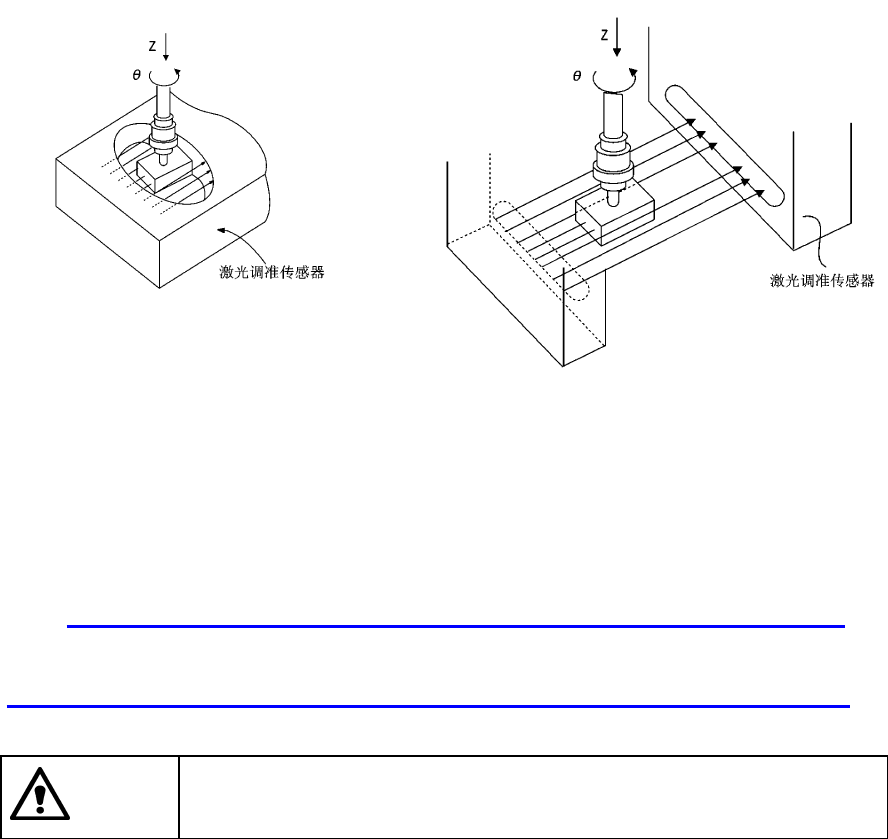 Z
$\theta$
激光调准传感器

Z
$\theta$
激光调准传感器