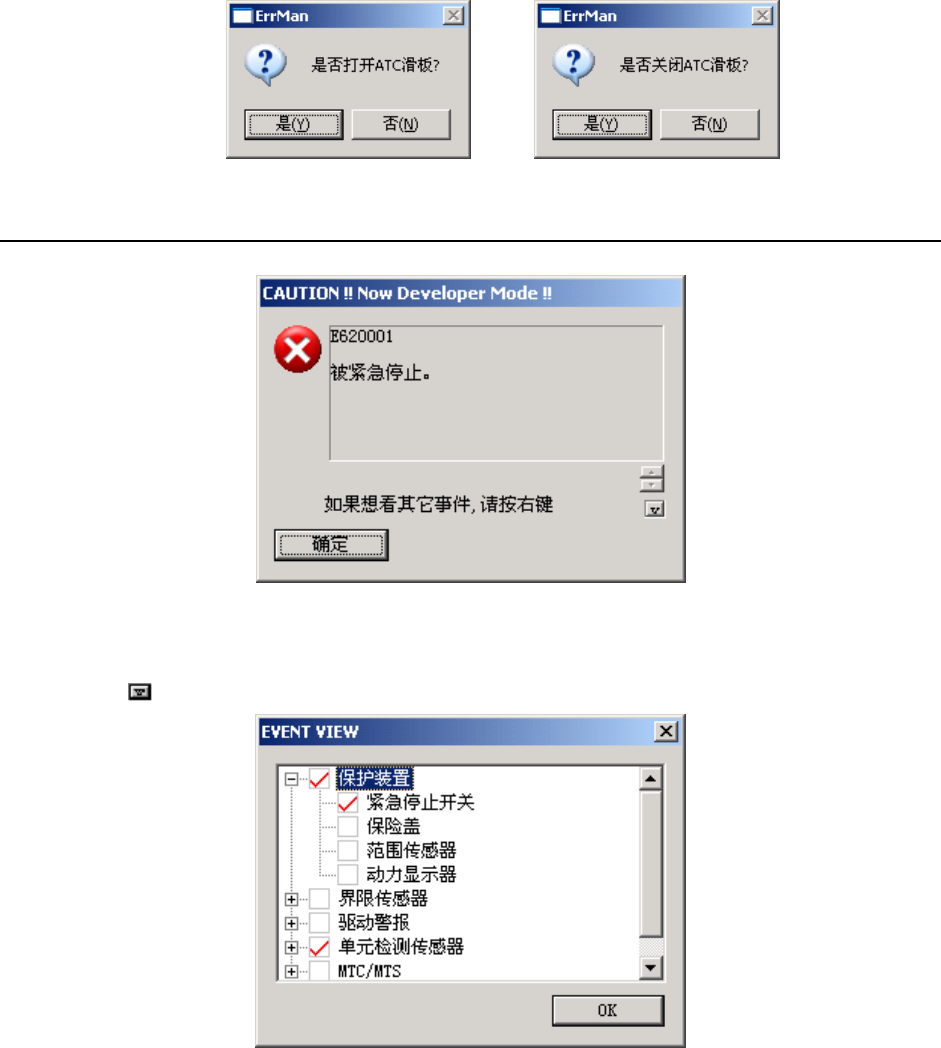 ErrMan

是否打开ATC滑板?

是(Y) 否(N)

ErrMan

是否关闭ATC滑板?

是(Y) 否(N)

CAUTION !! Now Developer Mode !!

E620001

被紧急停止。

如果想看其它事件, 请按右键

确定

EVENT VIEW

保护装置

紧急停止开关

保险盖

范围传感器

动力显示器

界限传感器

驱动警报

单元检测传感器

MTC/MTS

OK