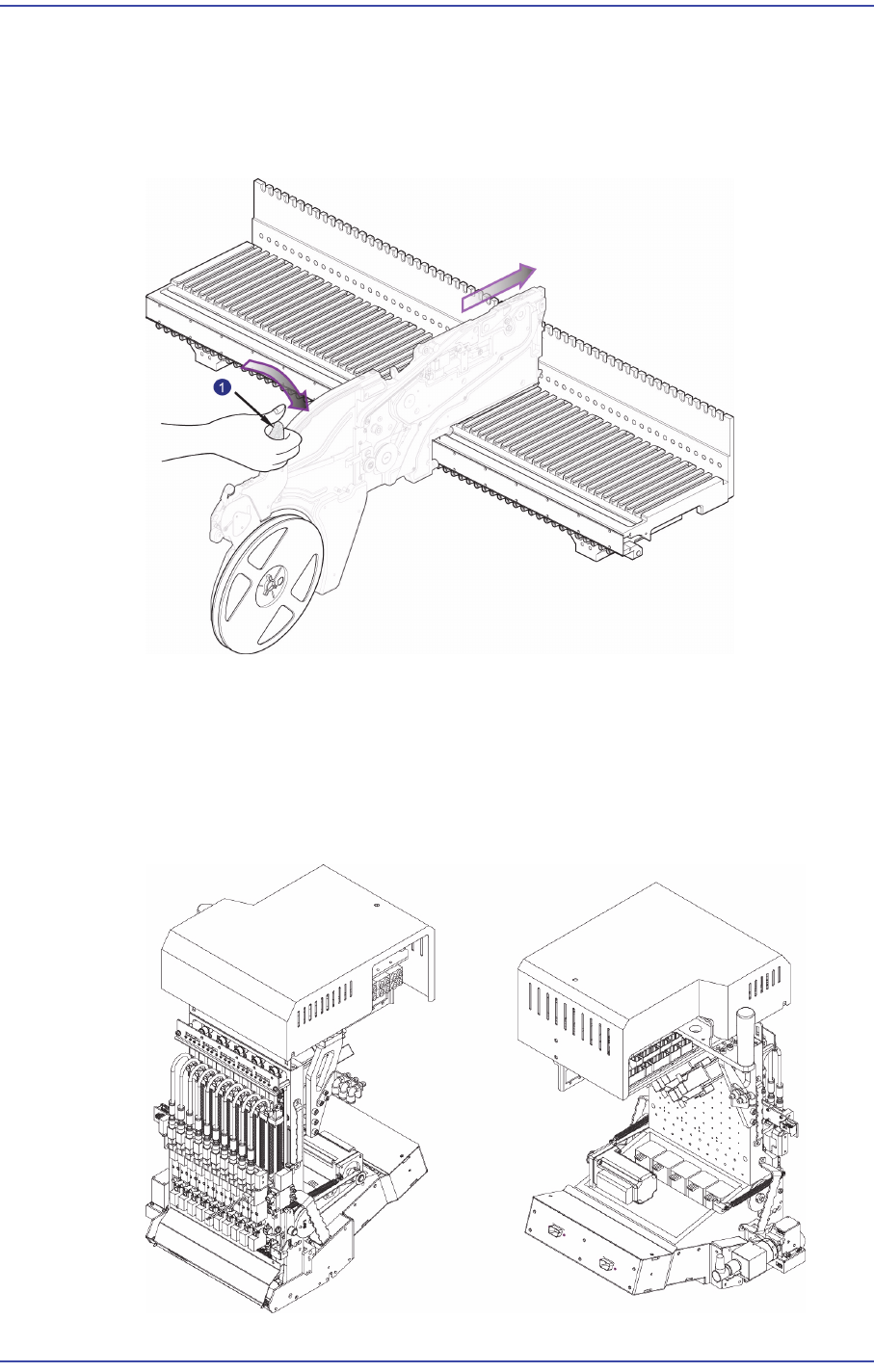 1