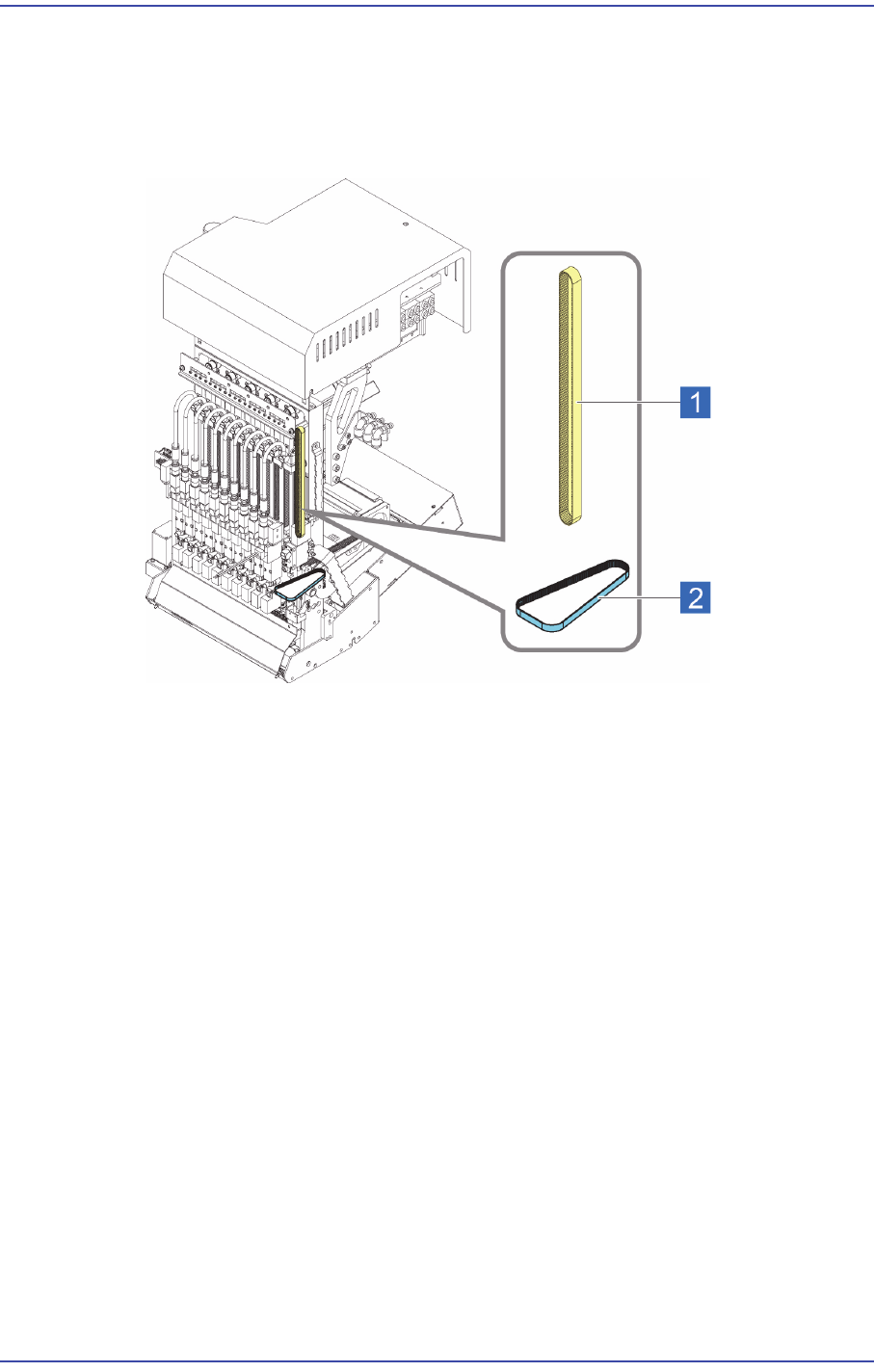 1
2