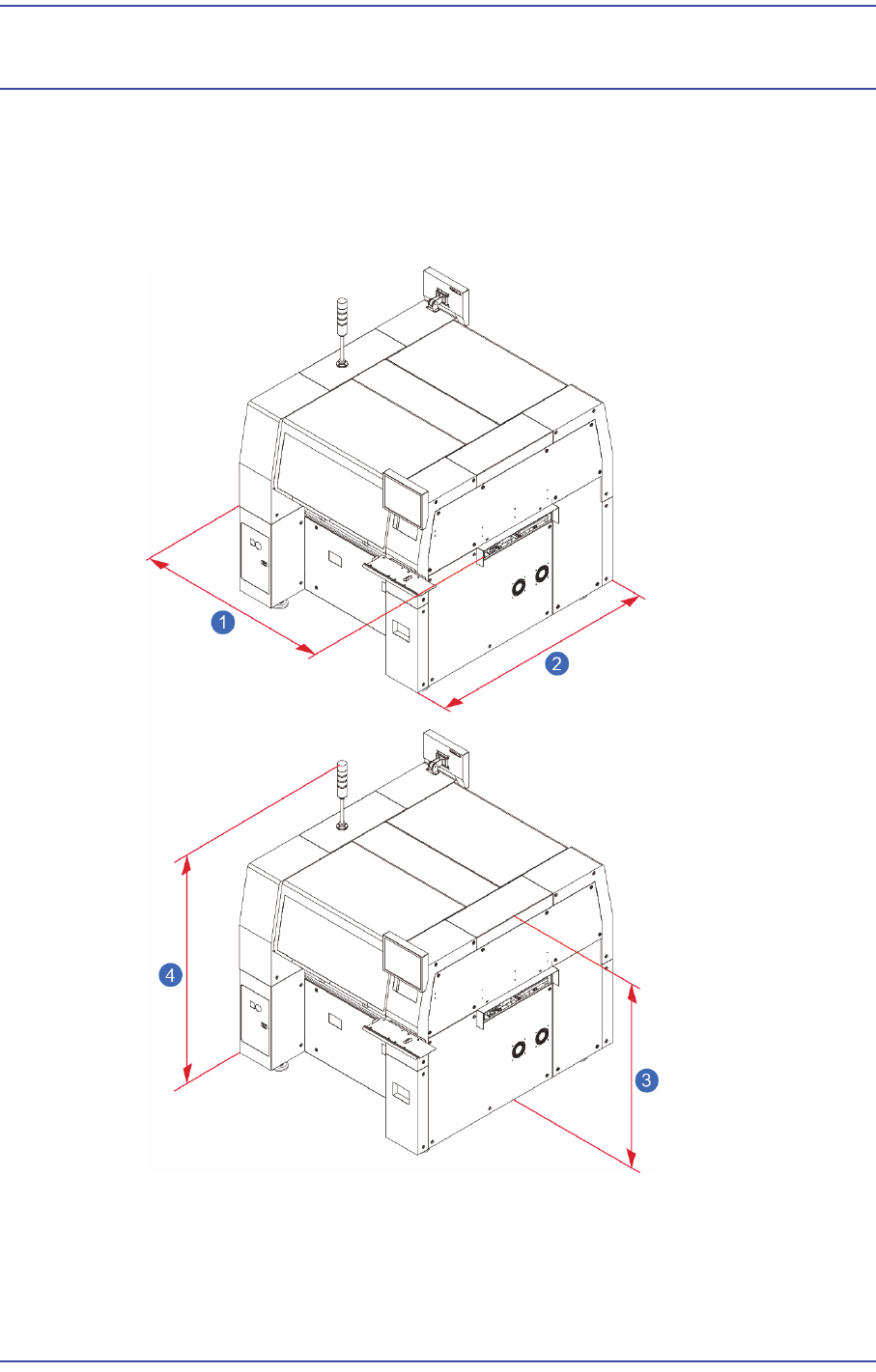 1

2

4

3