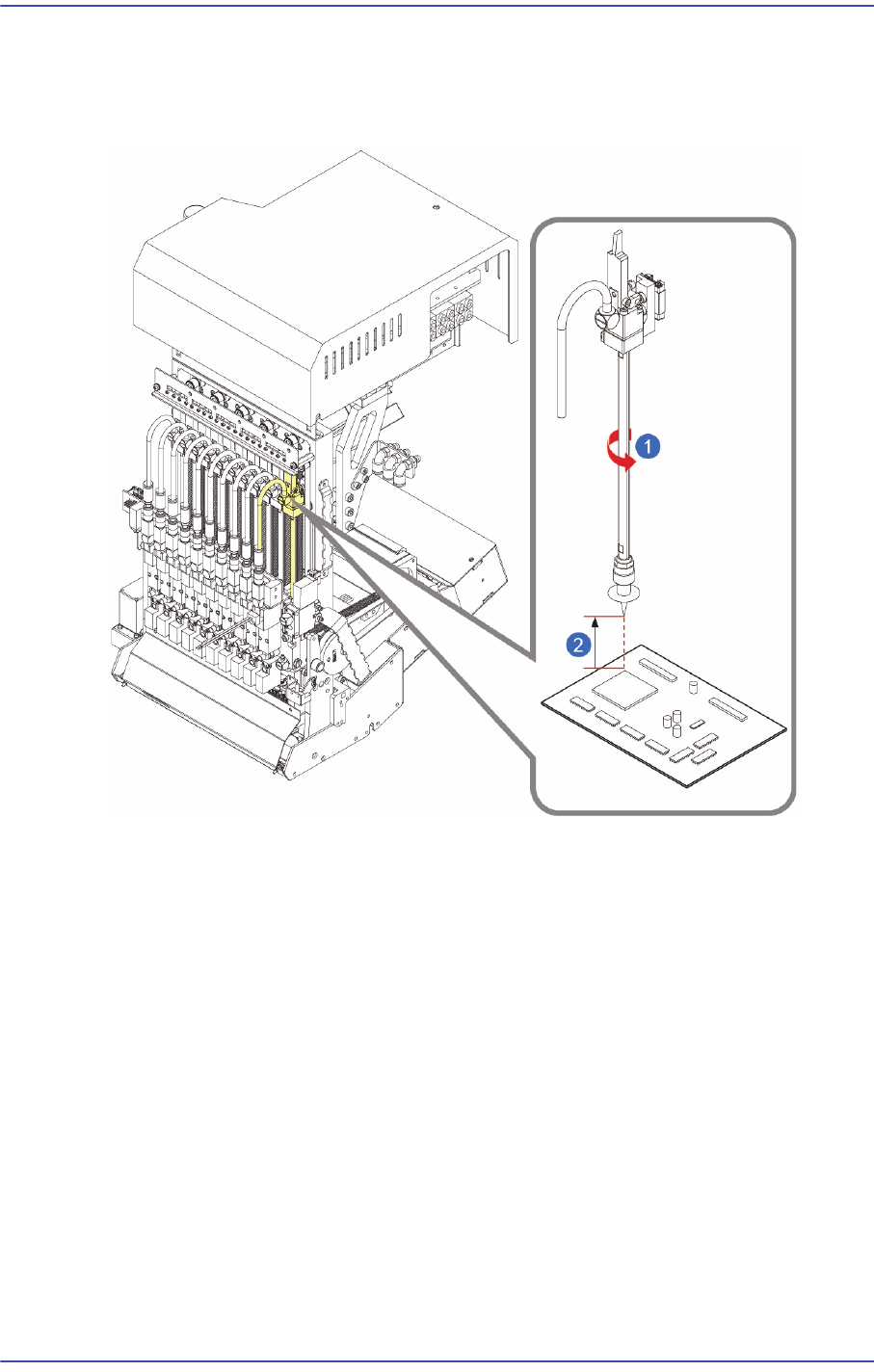 1

2