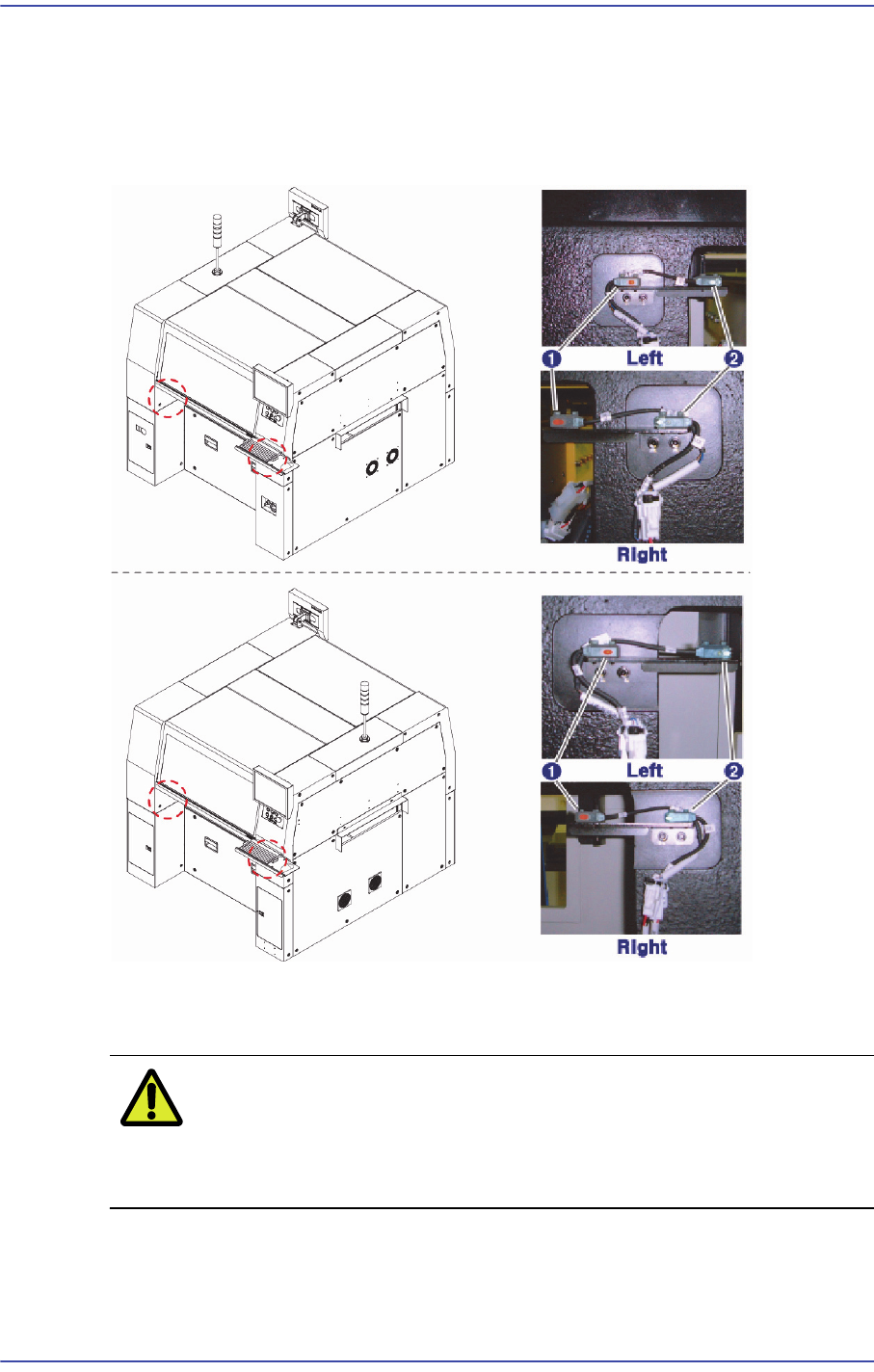 1 Left 2

Right

1 Left 2

Right